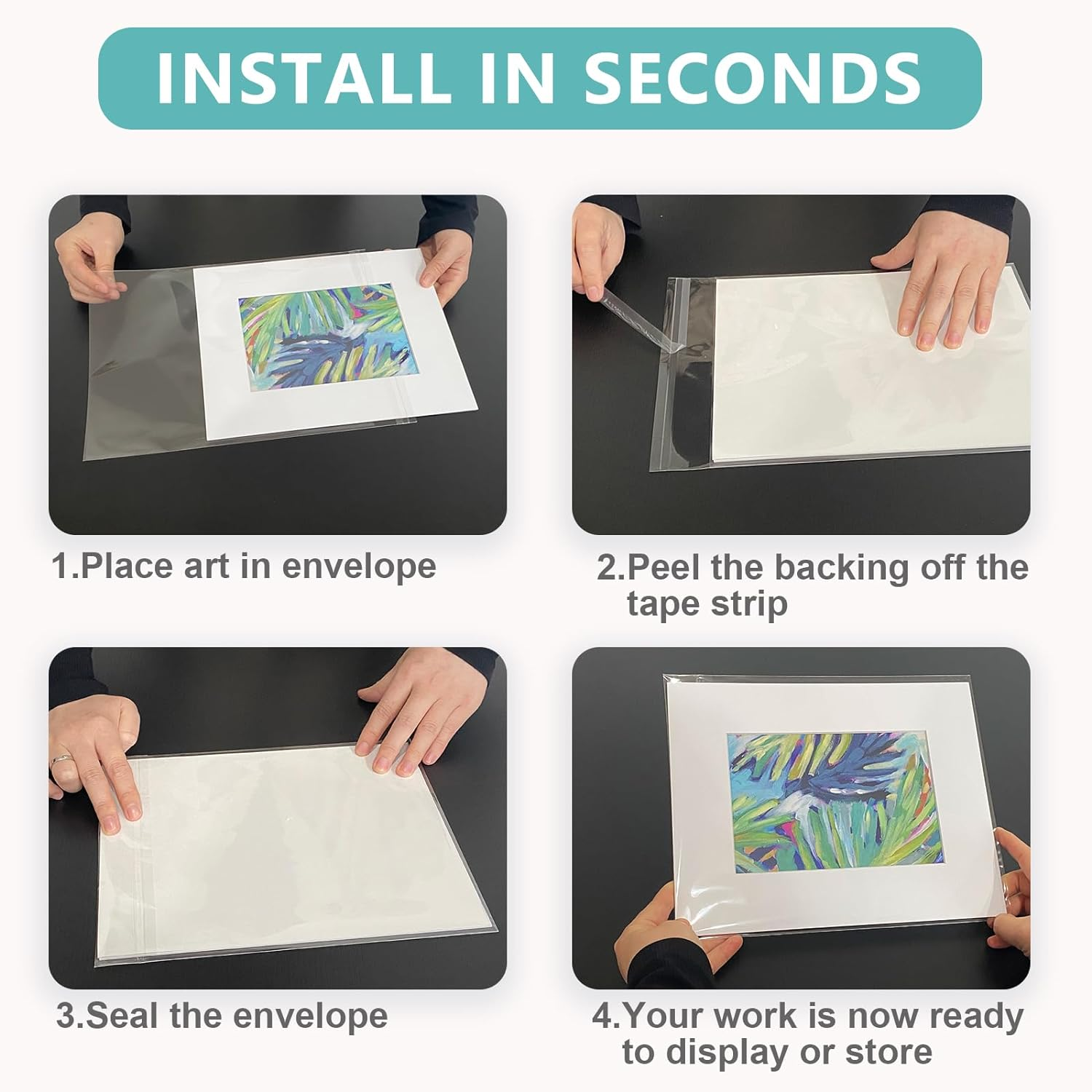 INSTALL IN SECONDS

1.Place art in envelope

2.Peel the backing off the tape strip

3.Seal the envelope

4.Your work is now ready to display or store