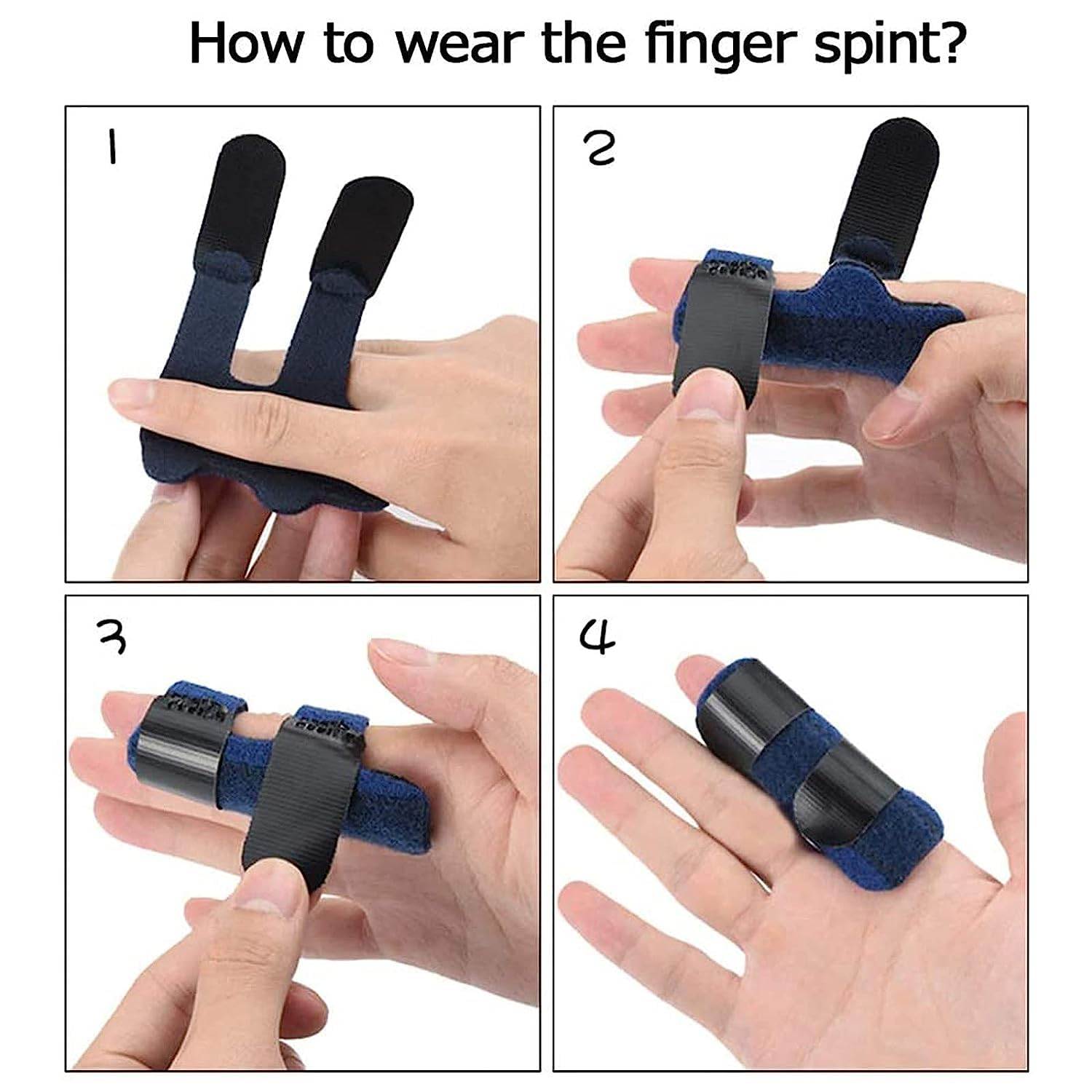 How to wear the finger spint?

1

2

3

4