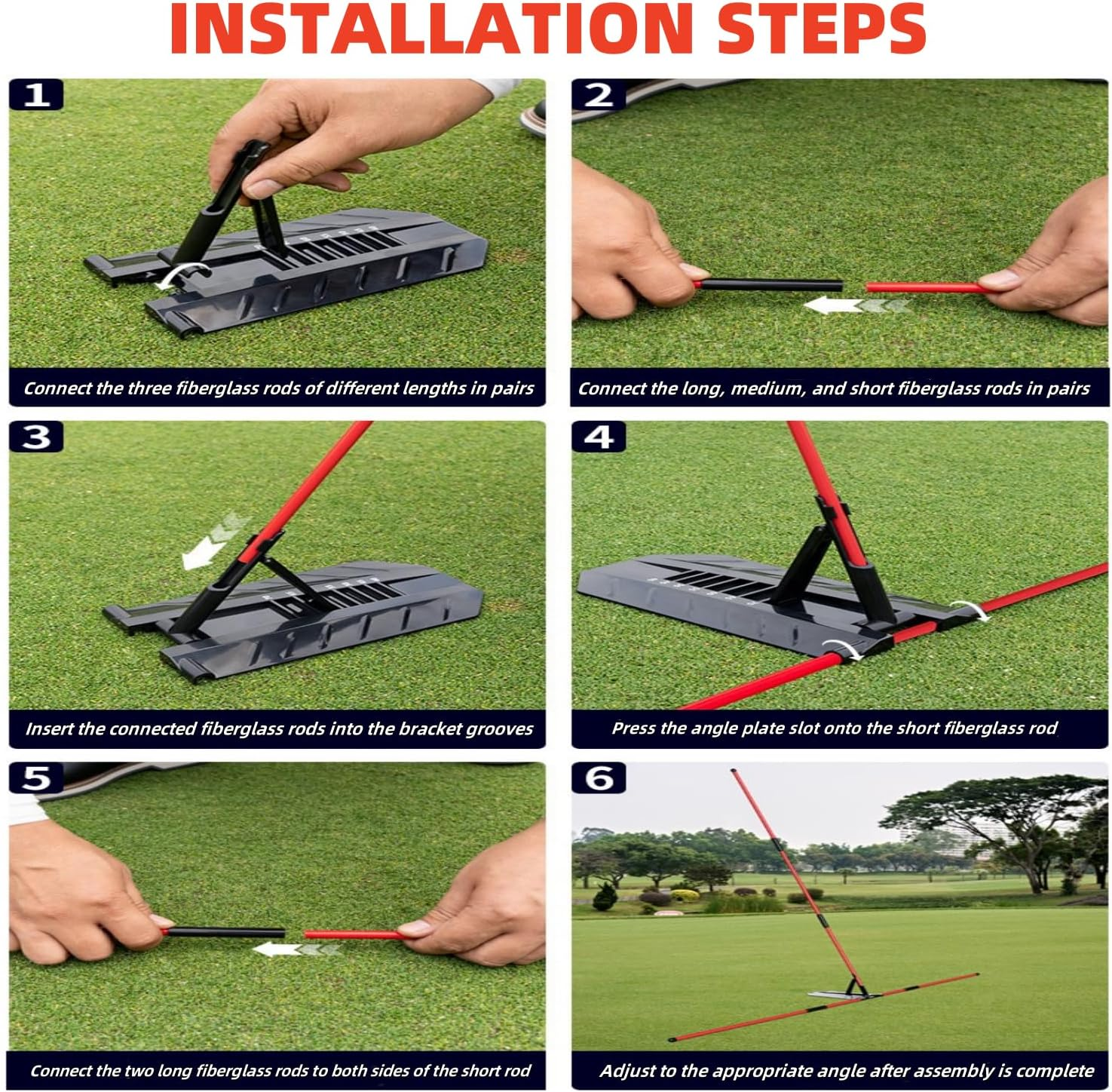 INSTALLATION STEPS

1

Connect the three fiberglass rods of different lengths in pairs

2

Connect the long, medium, and short fiberglass rods in pairs

3

Insert the connected fiberglass rods into the bracket grooves

4

Press the angle plate slot onto the short fiberglass rod

5

Connect the two long fiberglass rods to both sides of the short rod

6

Adjust to the appropriate angle after assembly is complete