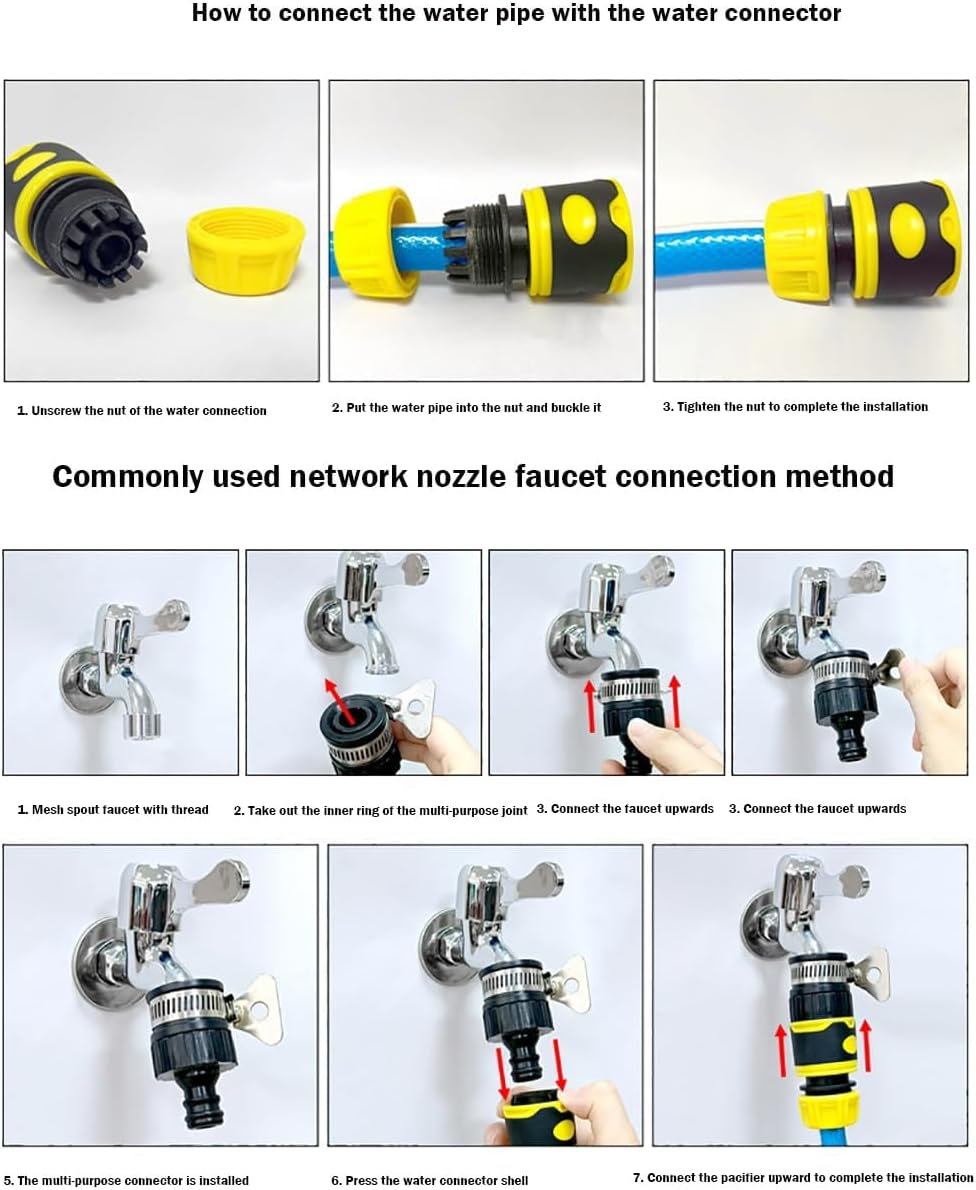 How to connect the water pipe with the water connector

1. Unscrew the nut of the water connection

2. Put the water pipe into the nut and buckle it

3. Tighten the nut to complete the installation

Commonly used network nozzle faucet connection method

1. Mesh spout faucet with thread

2. Take out the inner ring of the multi-purpose joint

3. Connect the faucet upwards

3. Connect the faucet upwards

5. The multi-purpose connector is installed

6. Press the water connector shell

7. Connect the pacifier upward to complete the installation