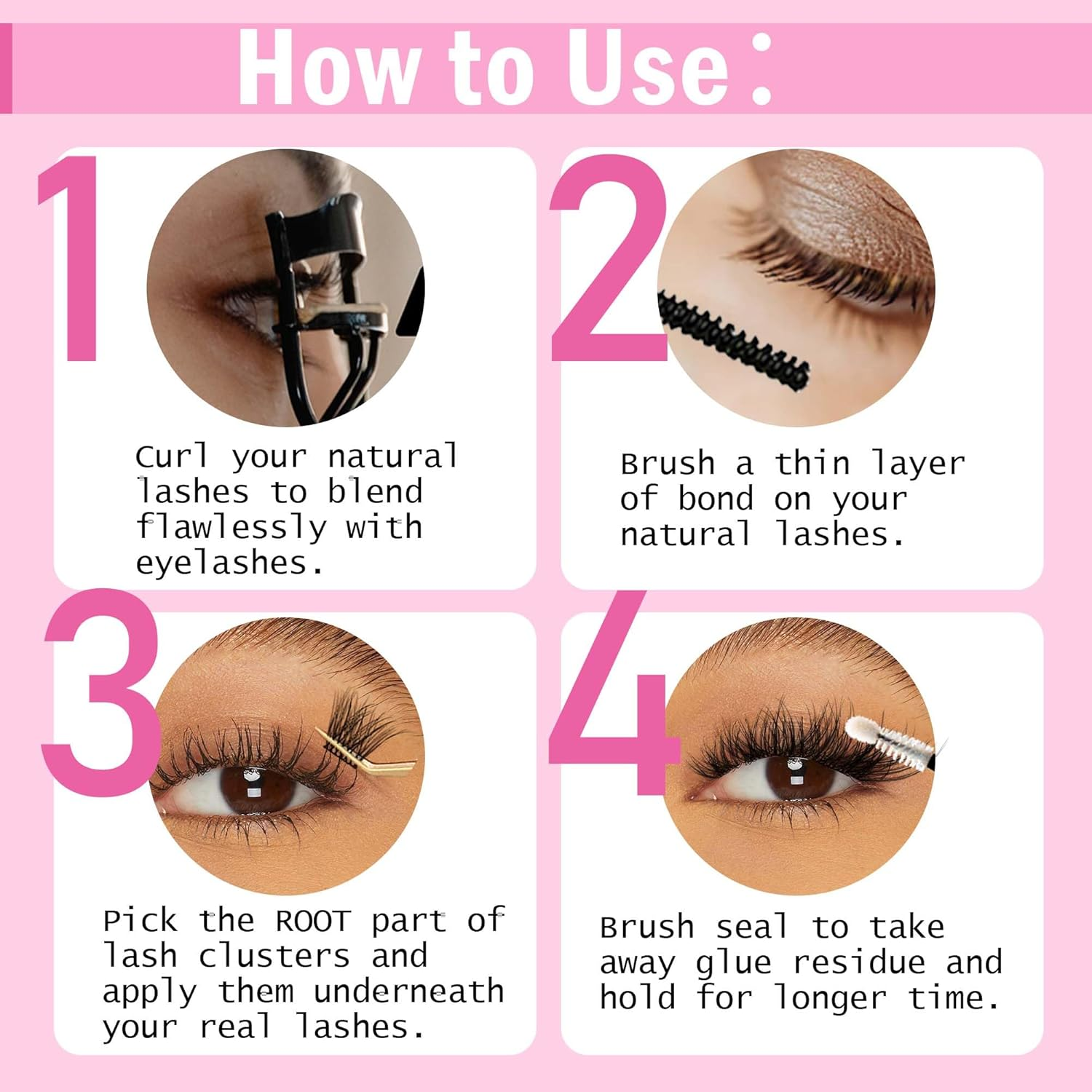 How to Use :

1

Curl your natural lashes to blend flawlessly with eyelashes.

2

Brush a thin layer of bond on your natural lashes.

3

Pick the ROOT part of lash clusters and apply them underneath your real lashes.

4

Brush seal to take away glue residue and hold for longer time.