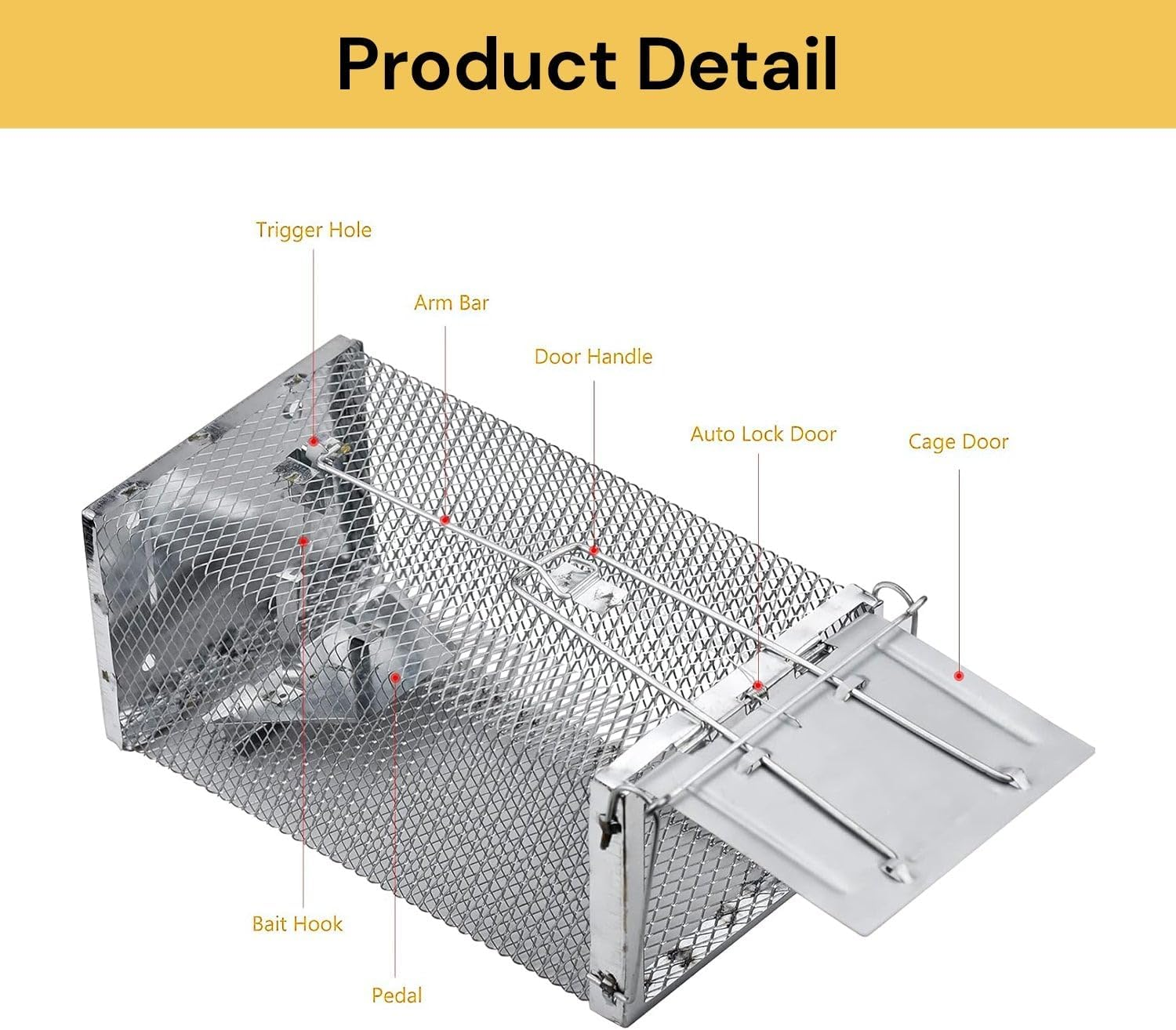 Product Detail

Trigger Hole

Arm Bar

Door Handle

Auto Lock Door

Cage Door

Bait Hook

Pedal