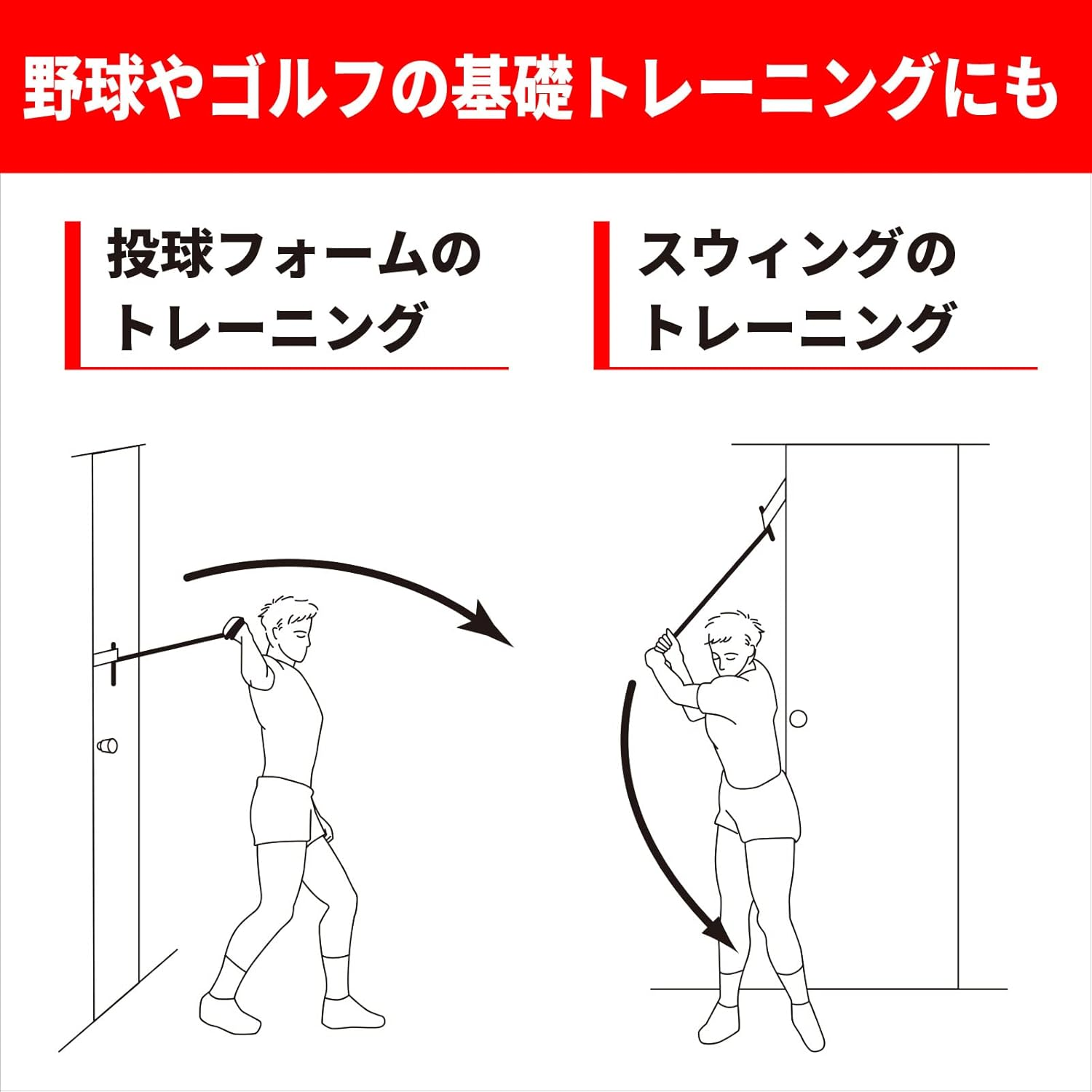 野球やゴルフの基礎トレーニングにも

投球フォームのトレーニング

スウィングのトレーニング