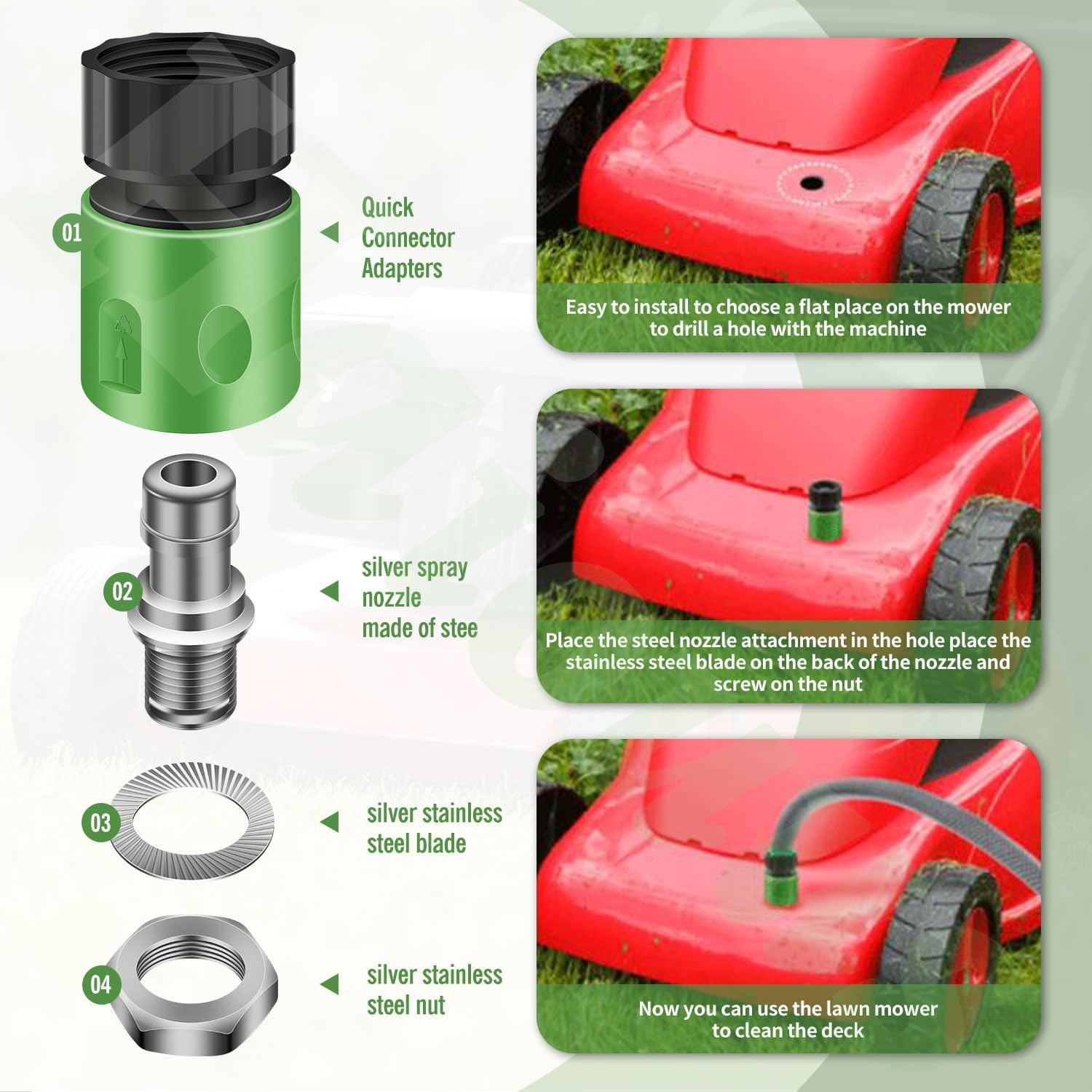 01

Quick Connector Adapters

02

silver spray nozzle made of stee

03

silver stainless steel blade

04

silver stainless steel nut

Easy to install to choose a flat place on the mower to drill a hole with the machine

Place the steel nozzle attachment in the hole place the stainless steel blade on the back of the nozzle and screw on the nut

Now you can use the lawn mower to clean the deck