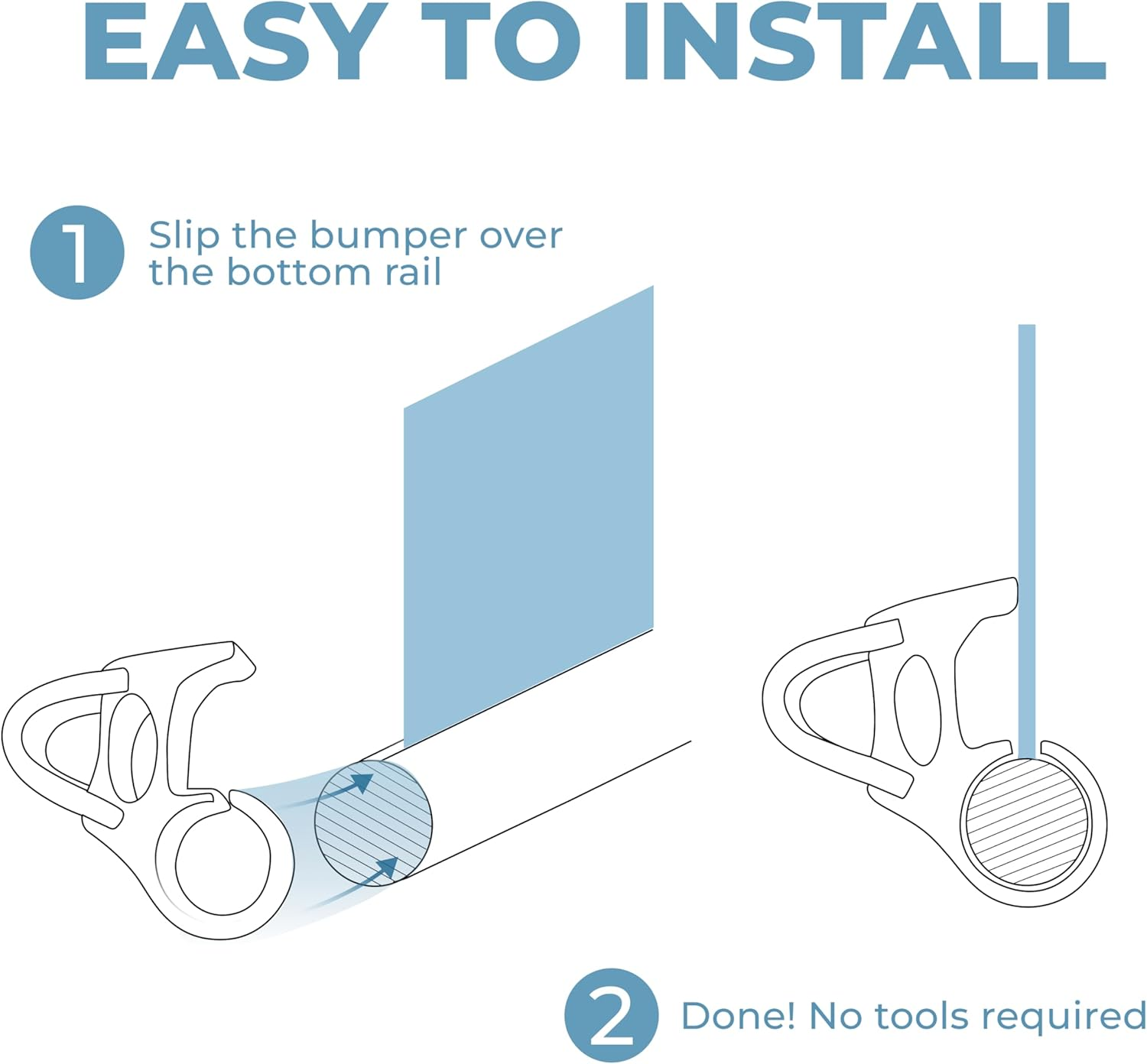 EASY TO INSTALL

1 Slip the bumper over the bottom rail

2 Done! No tools required