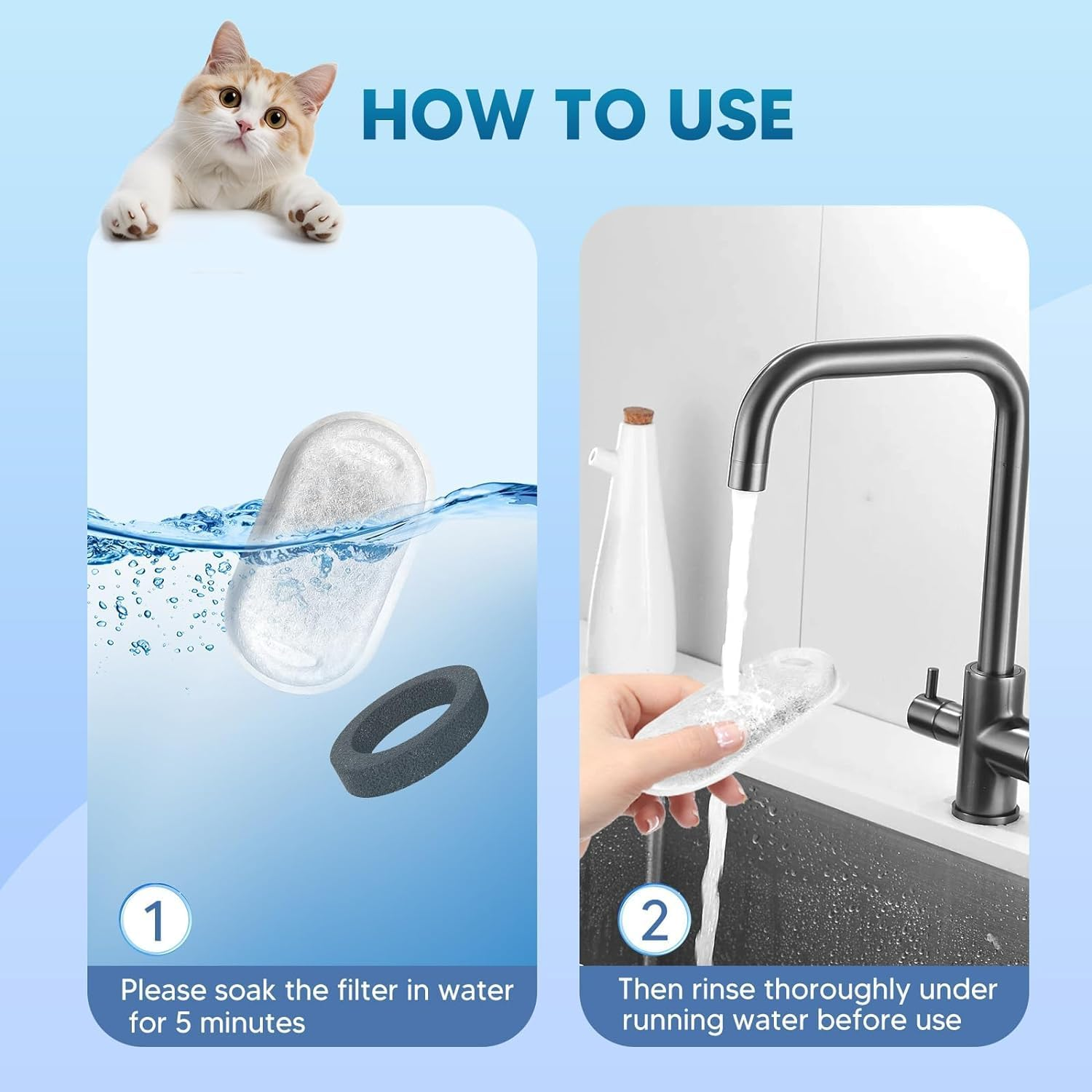 HOW TO USE

1

Please soak the filter in water for 5 minutes

2

Then rinse thoroughly under running water before use