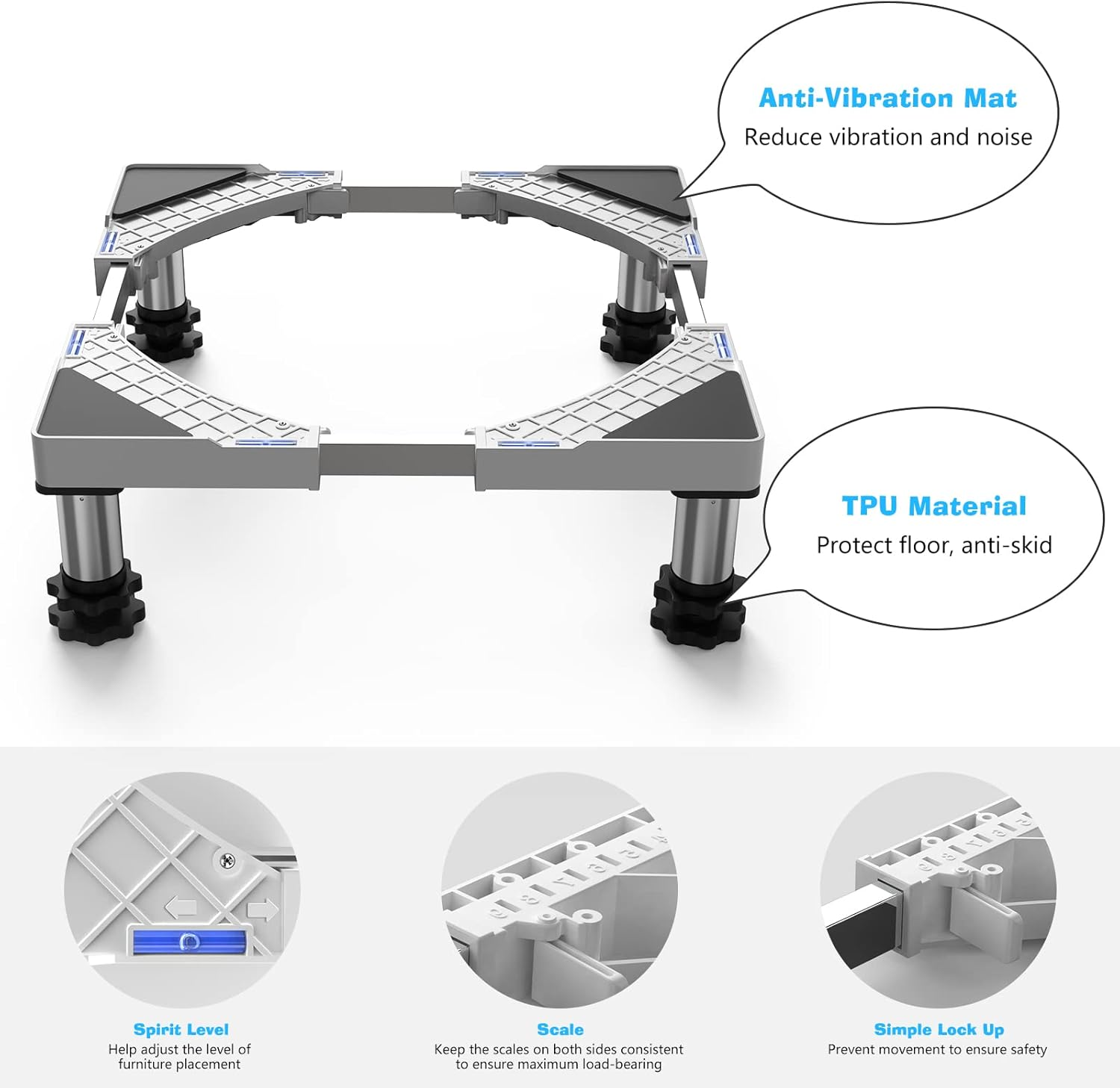 Anti-Vibration Mat
Reduce vibration and noise

TPU Material
Protect floor, anti-skid

Spirit Level
Help adjust the level of furniture placement

Scale
Keep the scales on both sides consistent to ensure maximum load-bearing

Simple Lock Up
Prevent movement to ensure safety