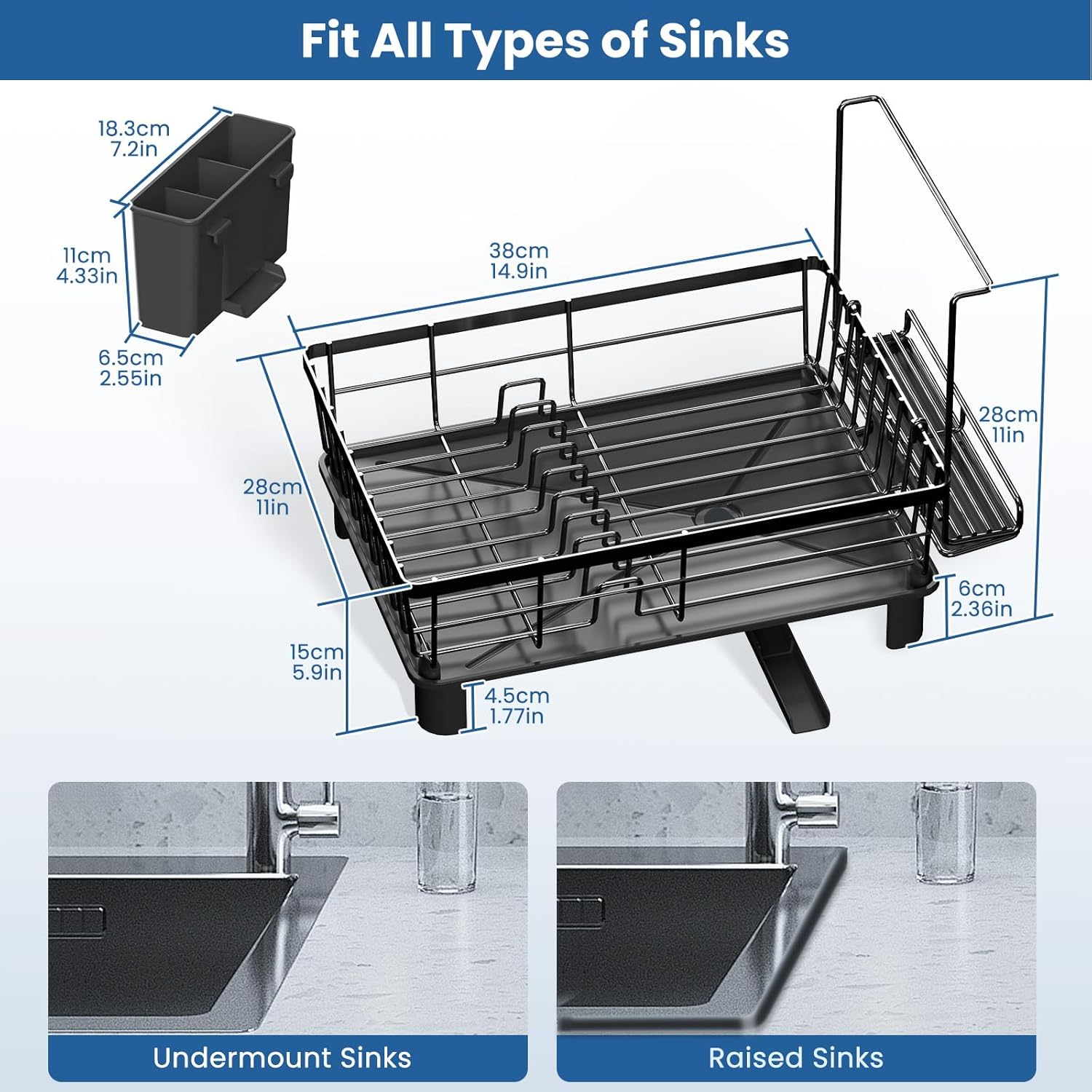 Fit All Types of Sinks

18.3cm
7.2in

11cm
4.33in

6.5cm
2.55in

38cm
14.9in

28cm
11in

28cm
11in

6cm
2.36in

15cm
5.9in

4.5cm
1.77in

Undermount Sinks

Raised Sinks