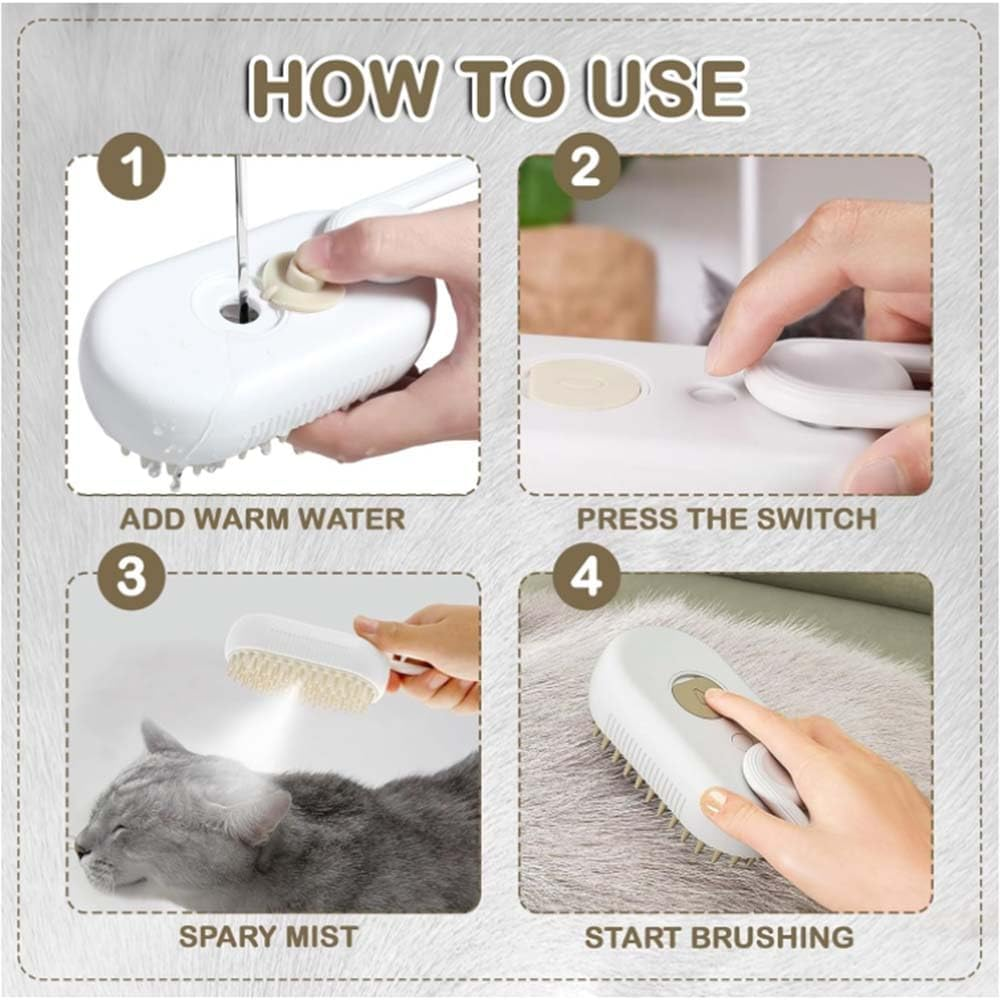 HOW TO USE

1

ADD WARM WATER

2

PRESS THE SWITCH

3

SPARY MIST

4

START BRUSHING