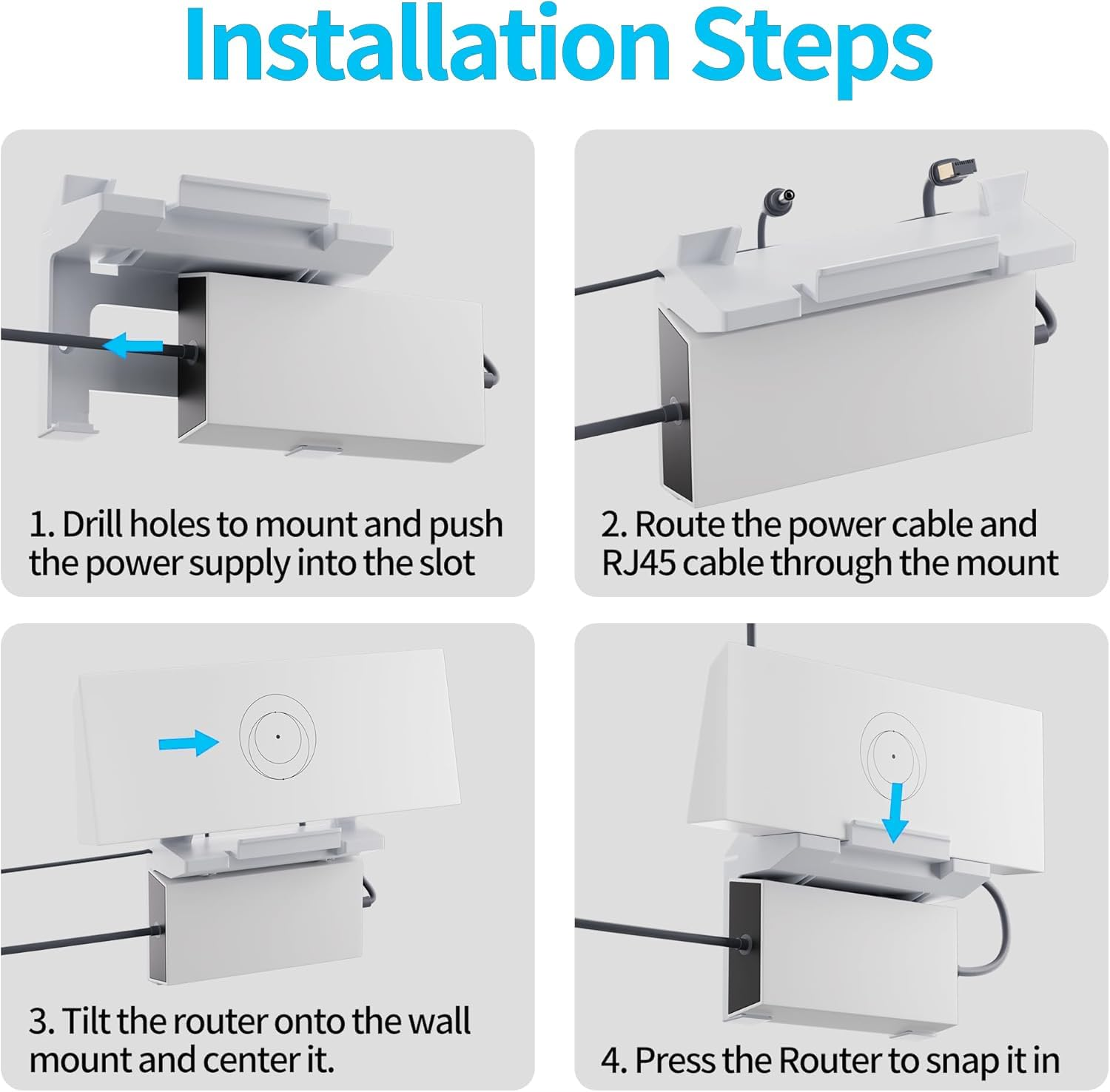 Installation Steps

1. Drill holes to mount and push the power supply into the slot

2. Route the power cable and RJ45 cable through the mount

3. Tilt the router onto the wall mount and center it.

4. Press the Router to snap it in