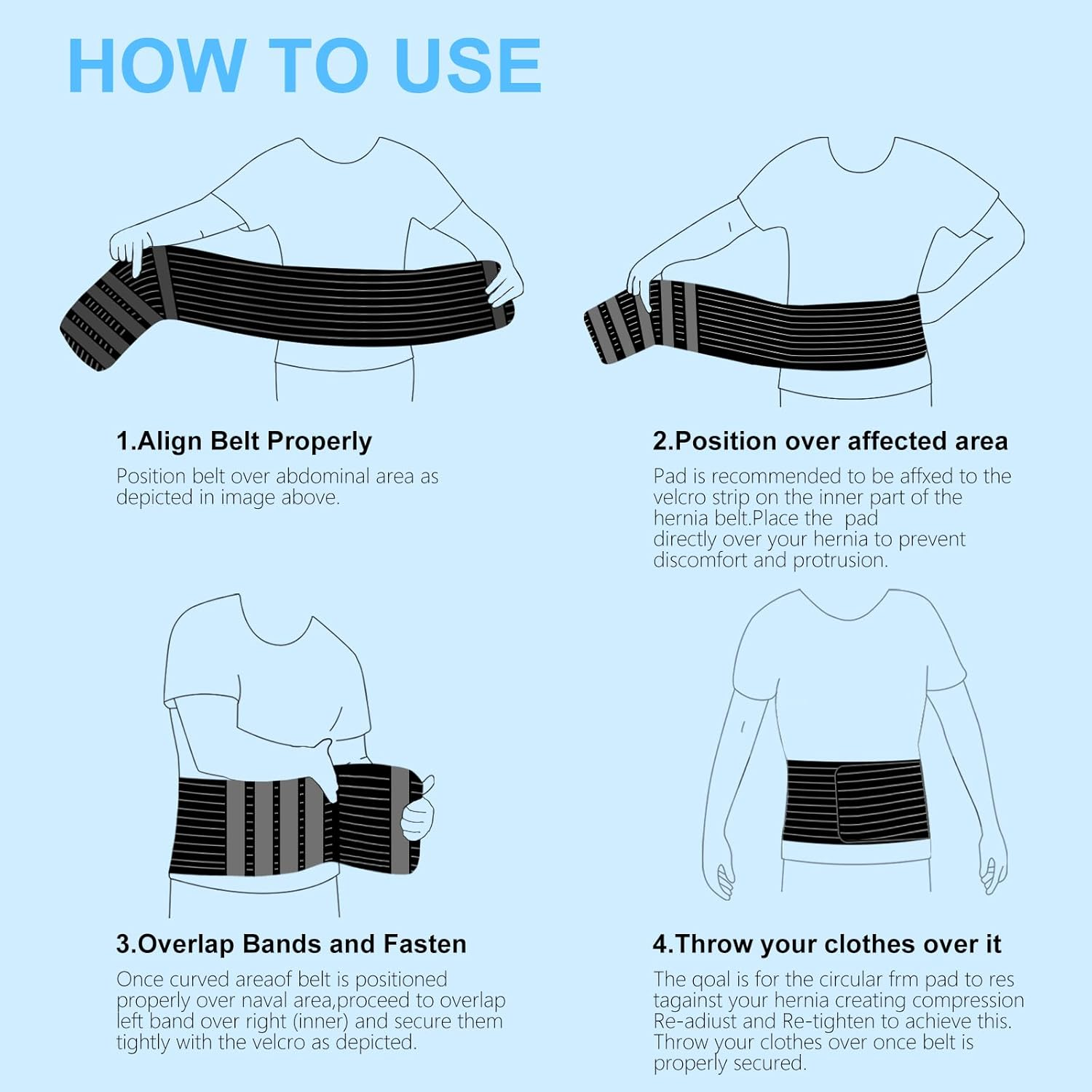 HOW TO USE

1.Align Belt Properly
Position belt over abdominal area as depicted in image above.

2.Position over affected area
Pad is recommended to be affxed to the velcro strip on the inner part of the hernia belt.Place the pad directly over your hernia to prevent discomfort and protrusion.

3.Overlap Bands and Fasten
Once curved areaof belt is positioned properly over naval area,proceed to overlap left band over right (inner) and secure them tightly with the velcro as depicted.

4.Throw your clothes over it
The qoal is for the circular frm pad to res tagainst your hernia creating compression Re-adiust and Re-tighten to achieve this. Throw your clothes over once belt is properly secured.