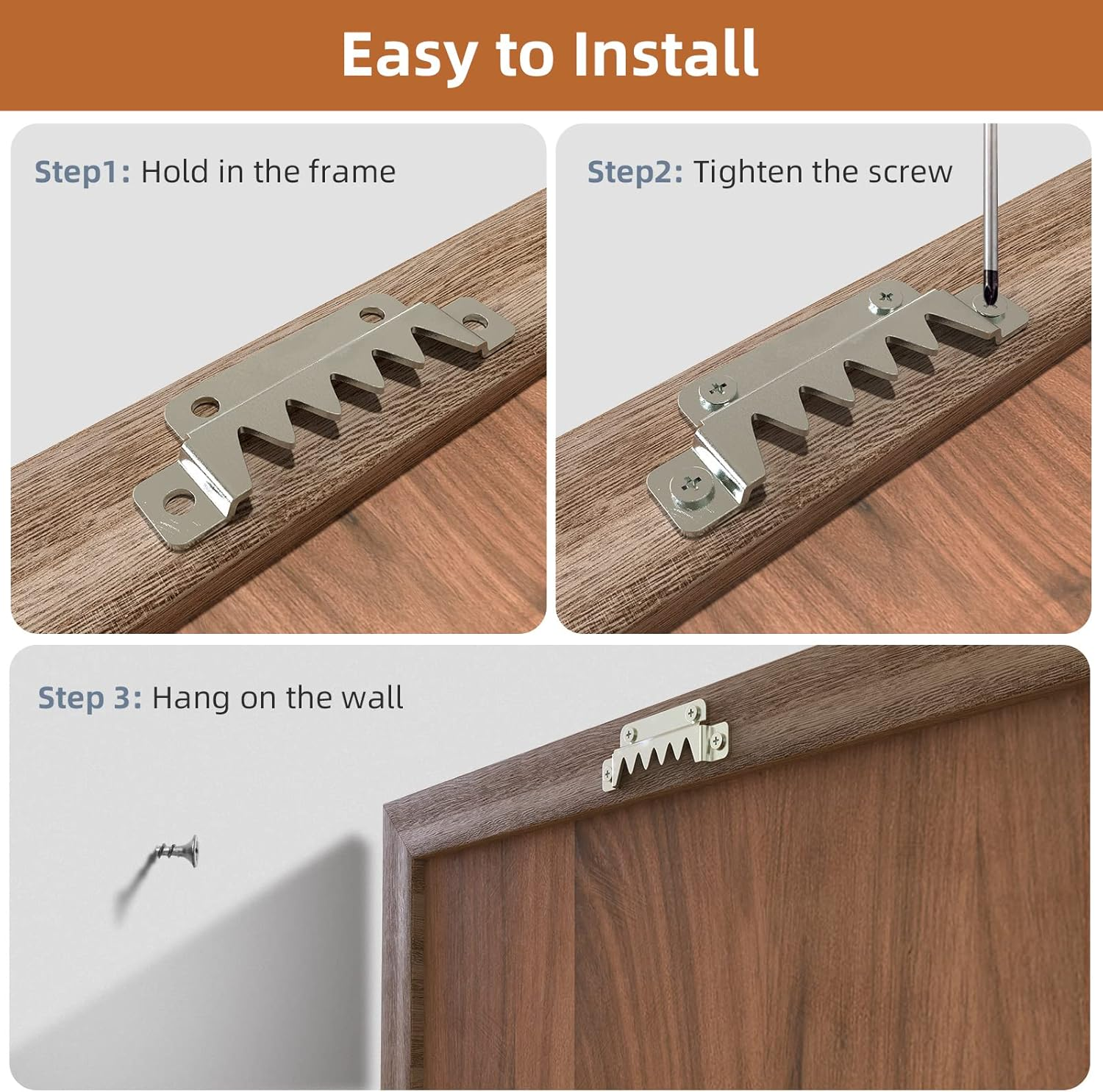 Easy to Install

Step1: Hold in the frame

Step2: Tighten the screw

Step 3: Hang on the wall