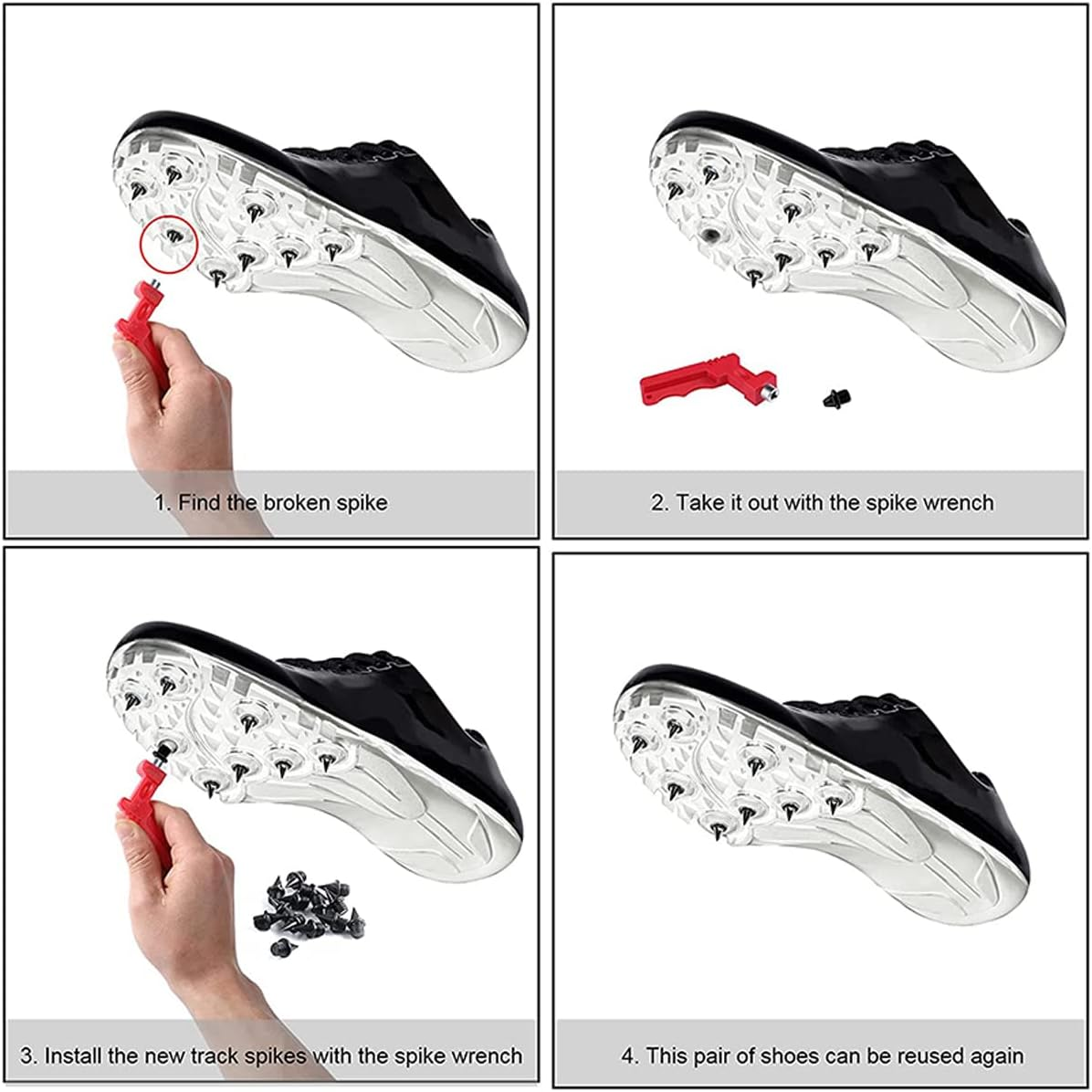 1. Find the broken spike

2. Take it out with the spike wrench

3. Install the new track spikes with the spike wrench

4. This pair of shoes can be reused again