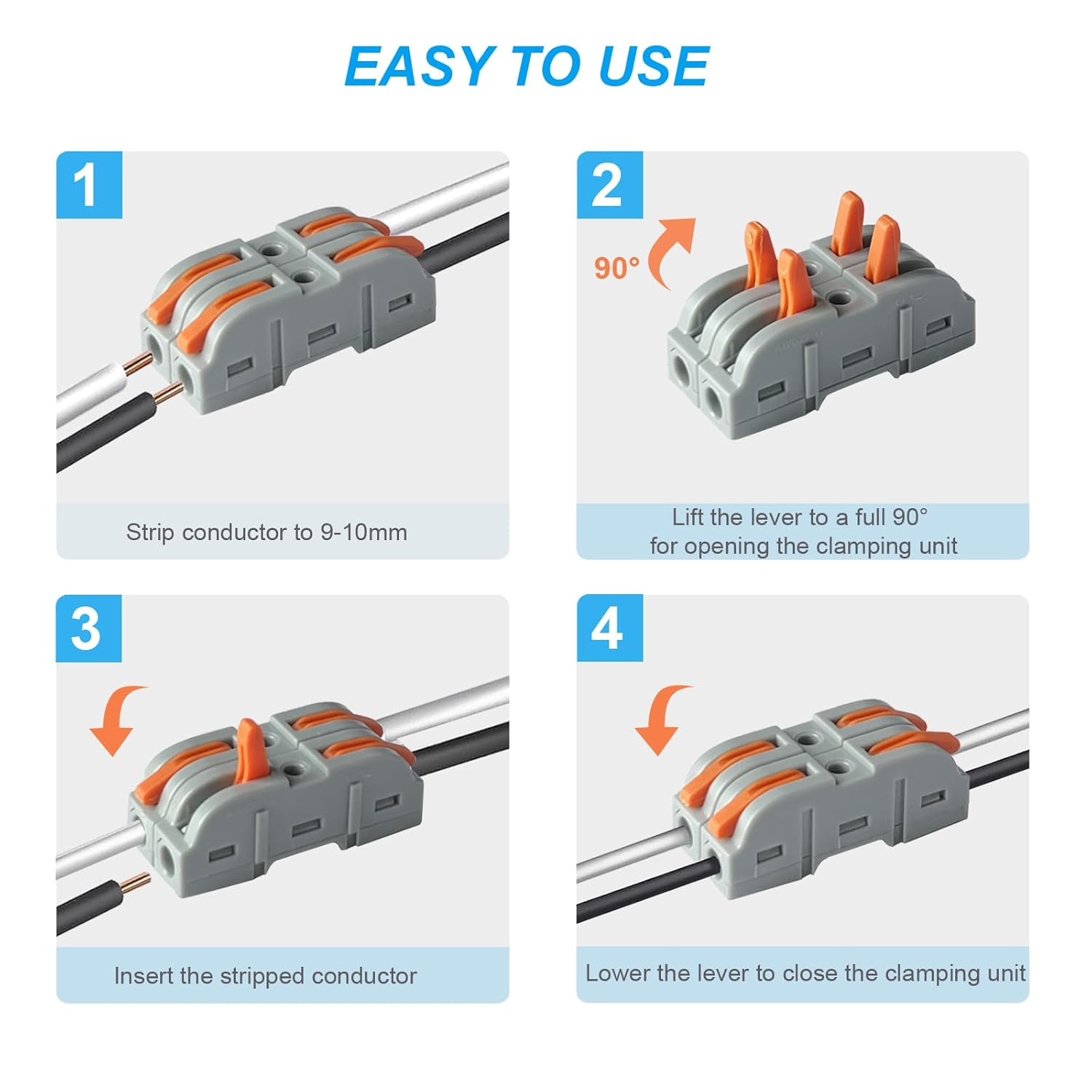 EASY TO USE

1

Strip conductor to 9-10mm

2

90°

Lift the lever to a full 90° for opening the clamping unit

3

Insert the stripped conductor

4

Lower the lever to close the clamping unit