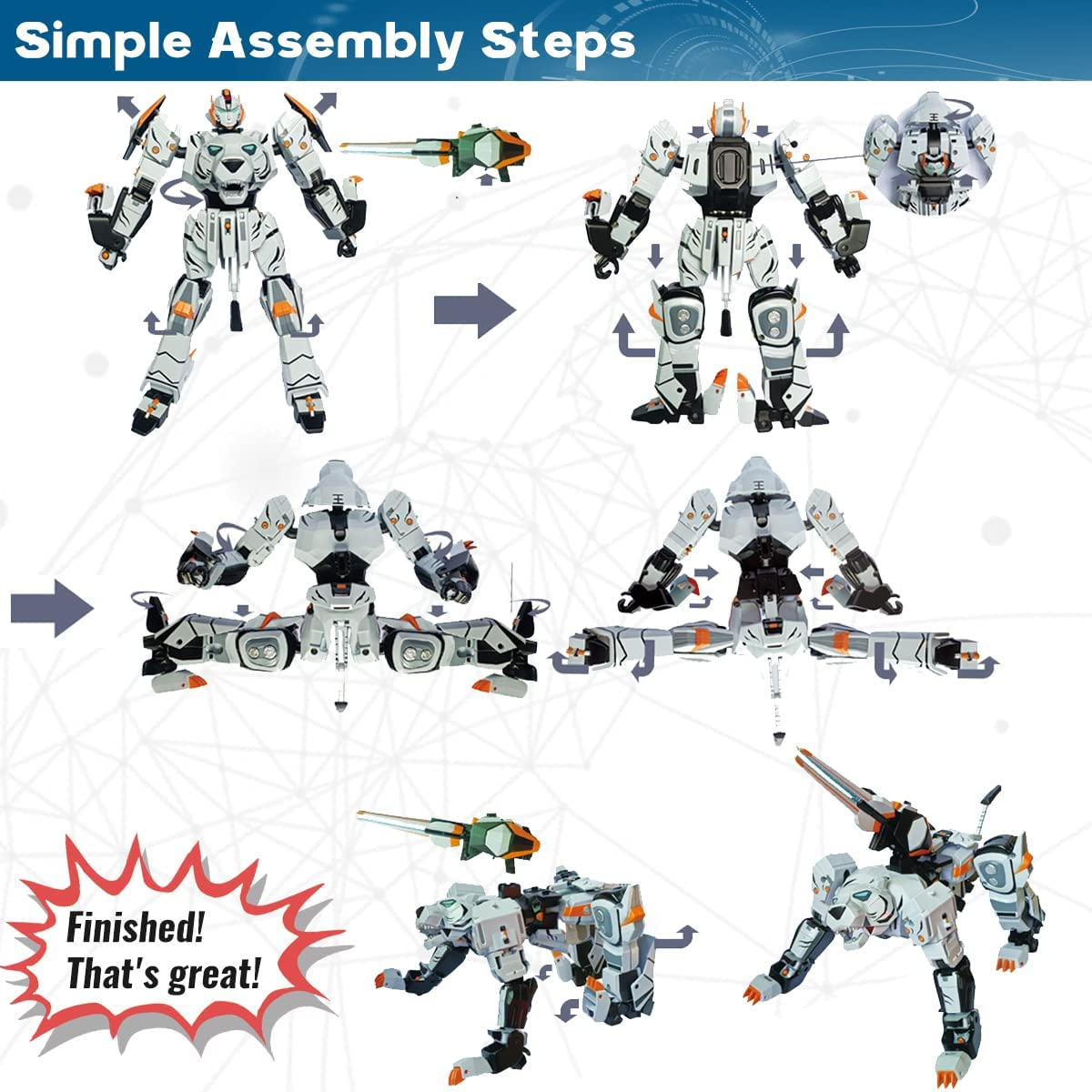 Simple Assembly Steps

Finished!
That's great!