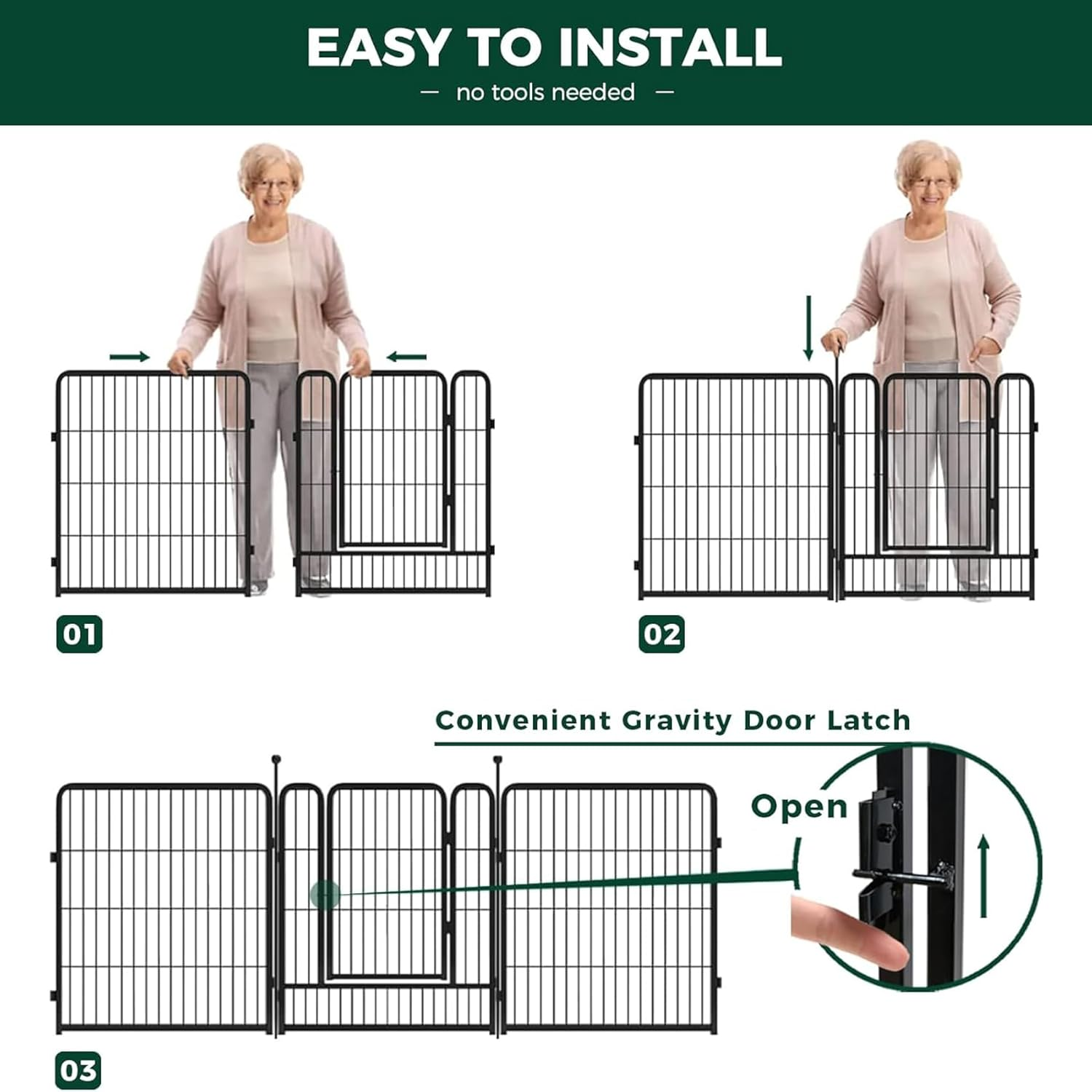 EASY TO INSTALL
— no tools needed —

01

02

Convenient Gravity Door Latch

Open

03