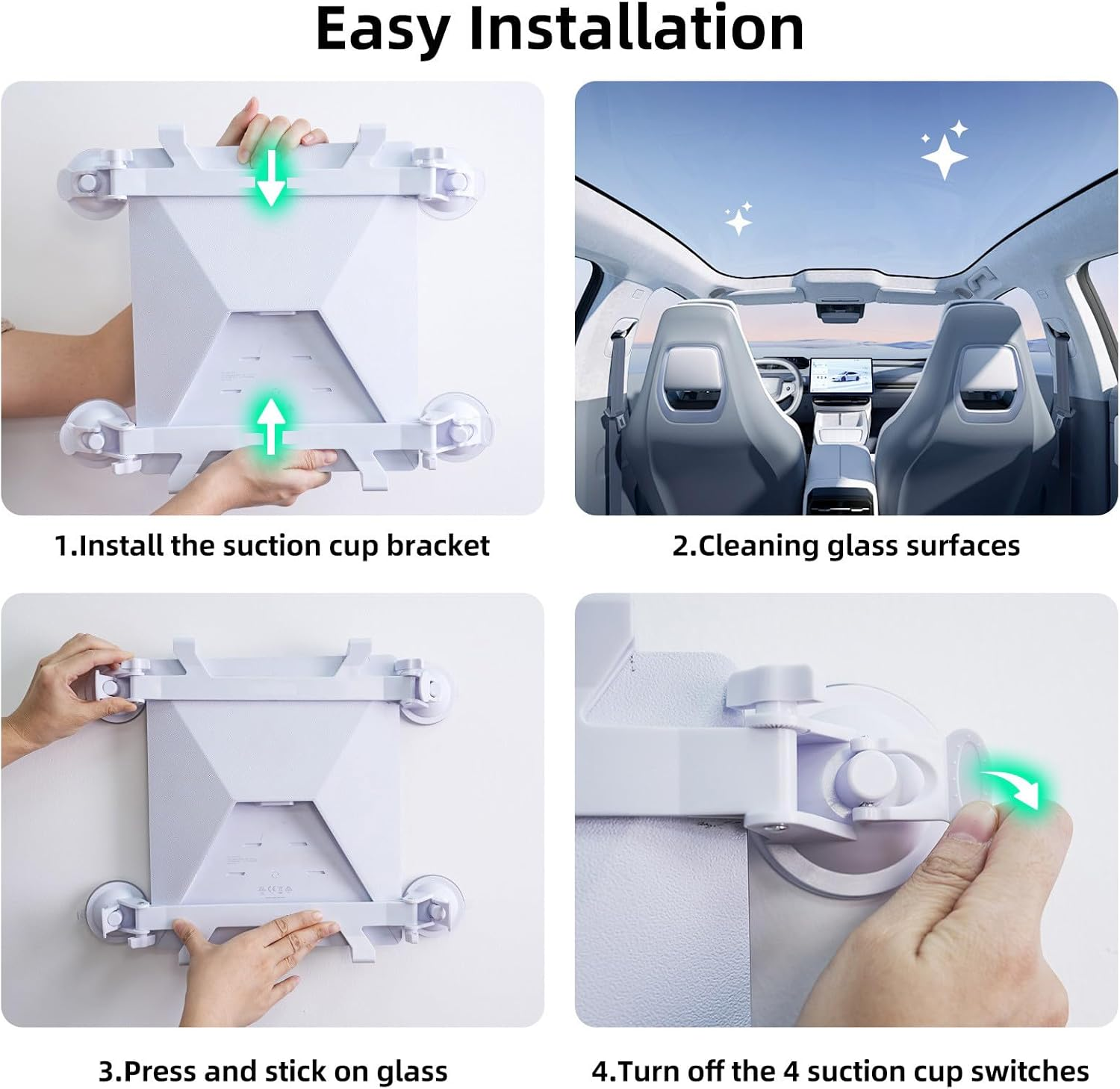 Easy Installation

1.Install the suction cup bracket

2.Cleaning glass surfaces

3.Press and stick on glass

4.Turn off the 4 suction cup switches