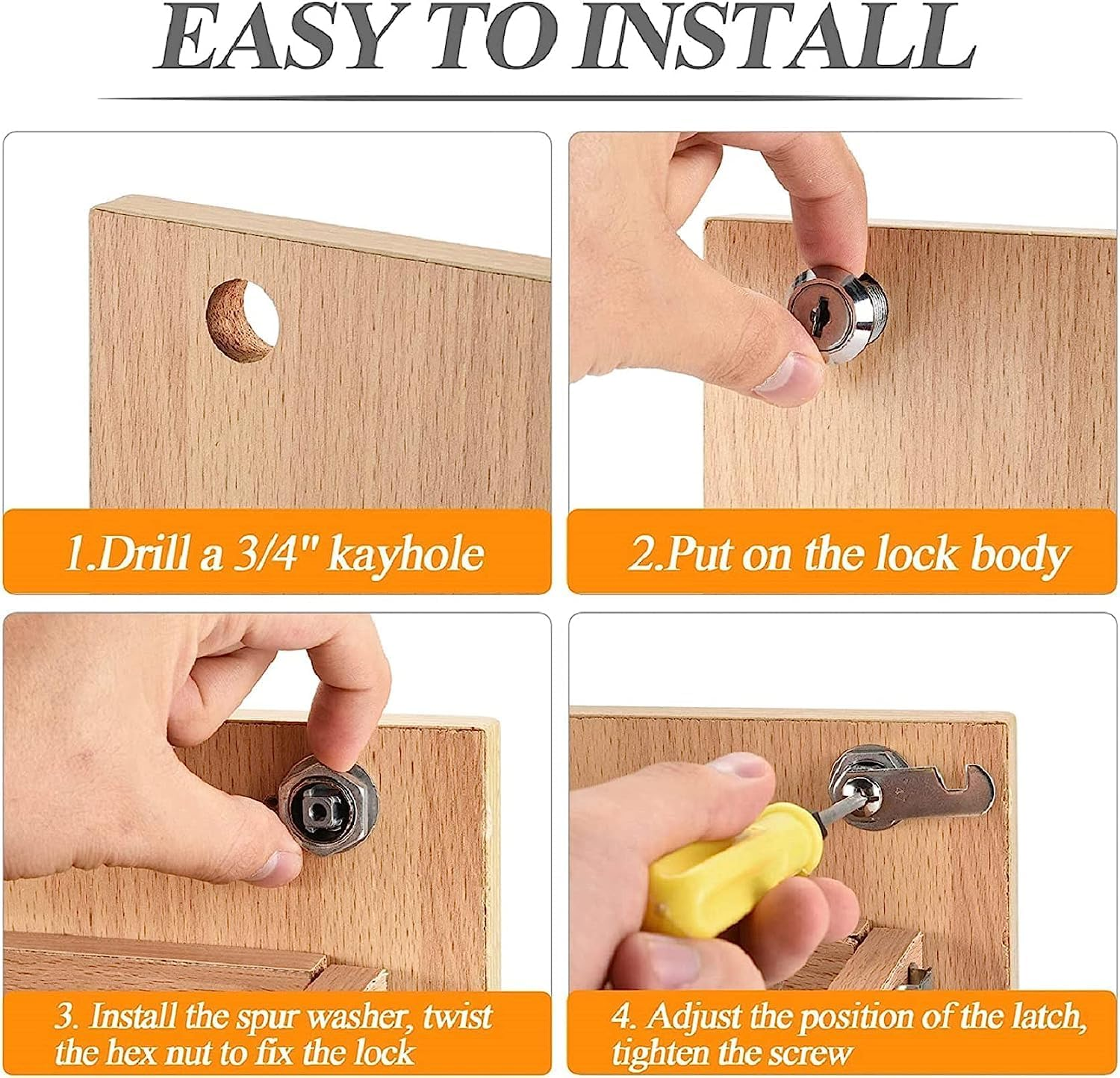 EASY TO INSTALL

1.Drill a 3/4" kayhole

2.Put on the lock body

3. Install the spur washer, twist the hex nut to fix the lock

4. Adjust the position of the latch, tighten the screw