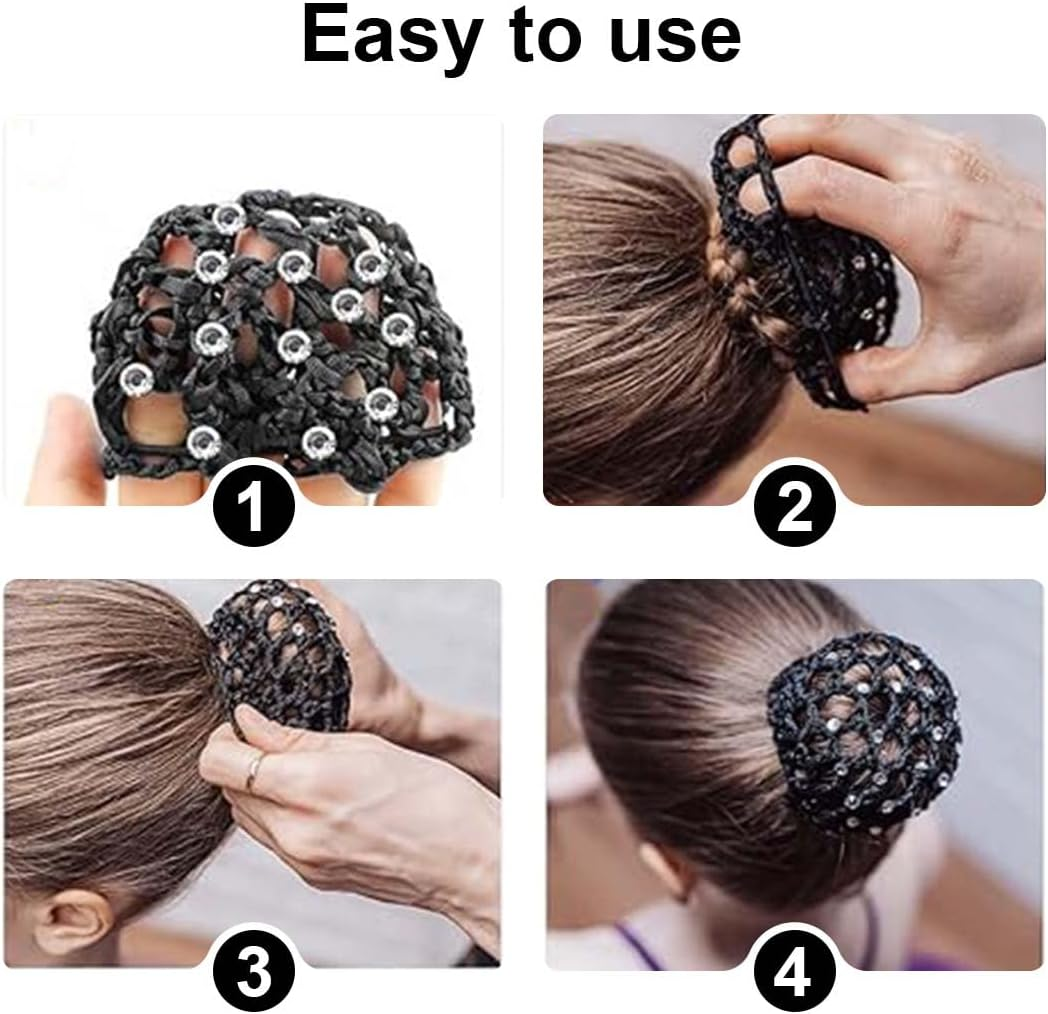 Easy to use

1

2

3

4