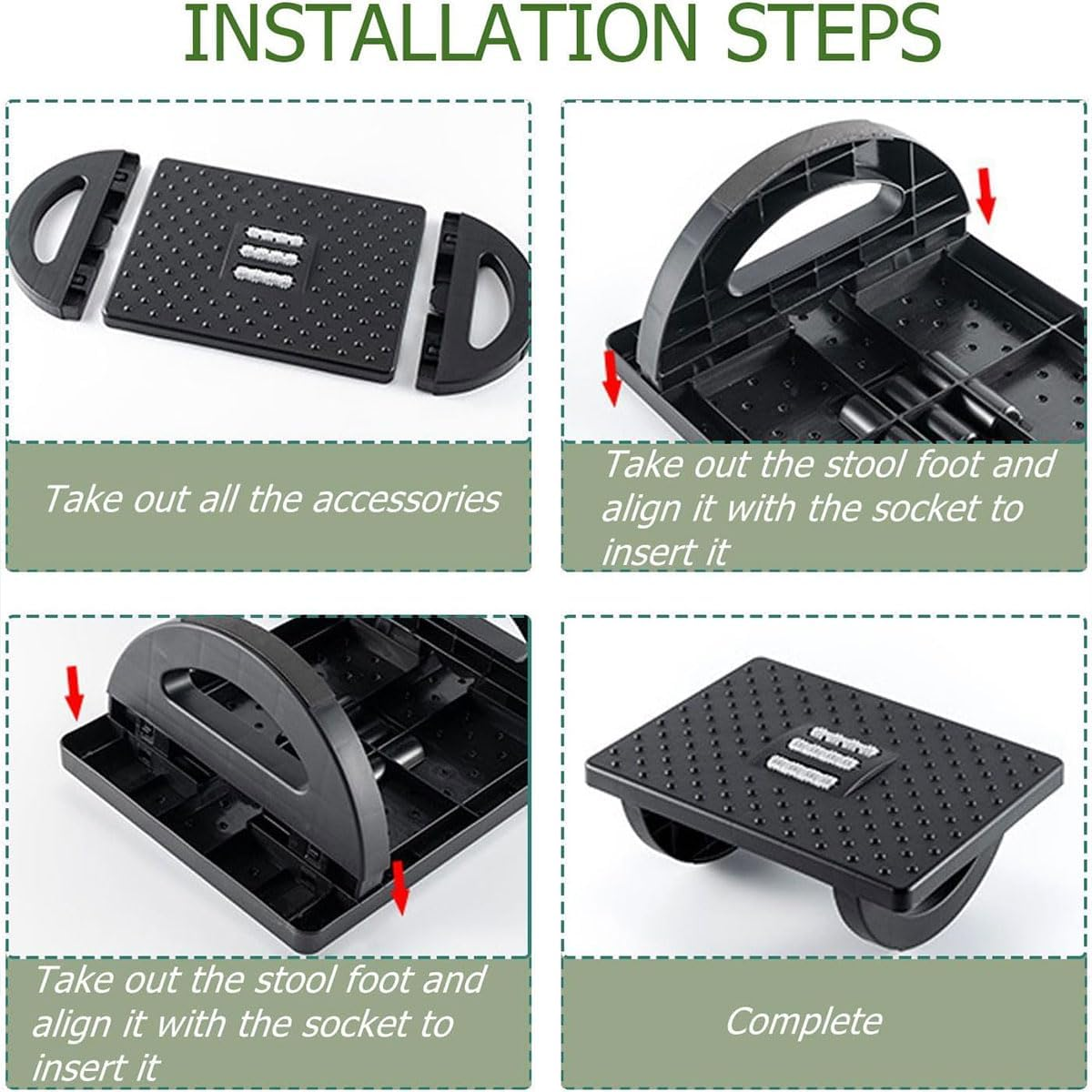 INSTALLATION STEPS

Take out all the accessories

Take out the stool foot and align it with the socket to insert it

Take out the stool foot and align it with the socket to insert it

Complete