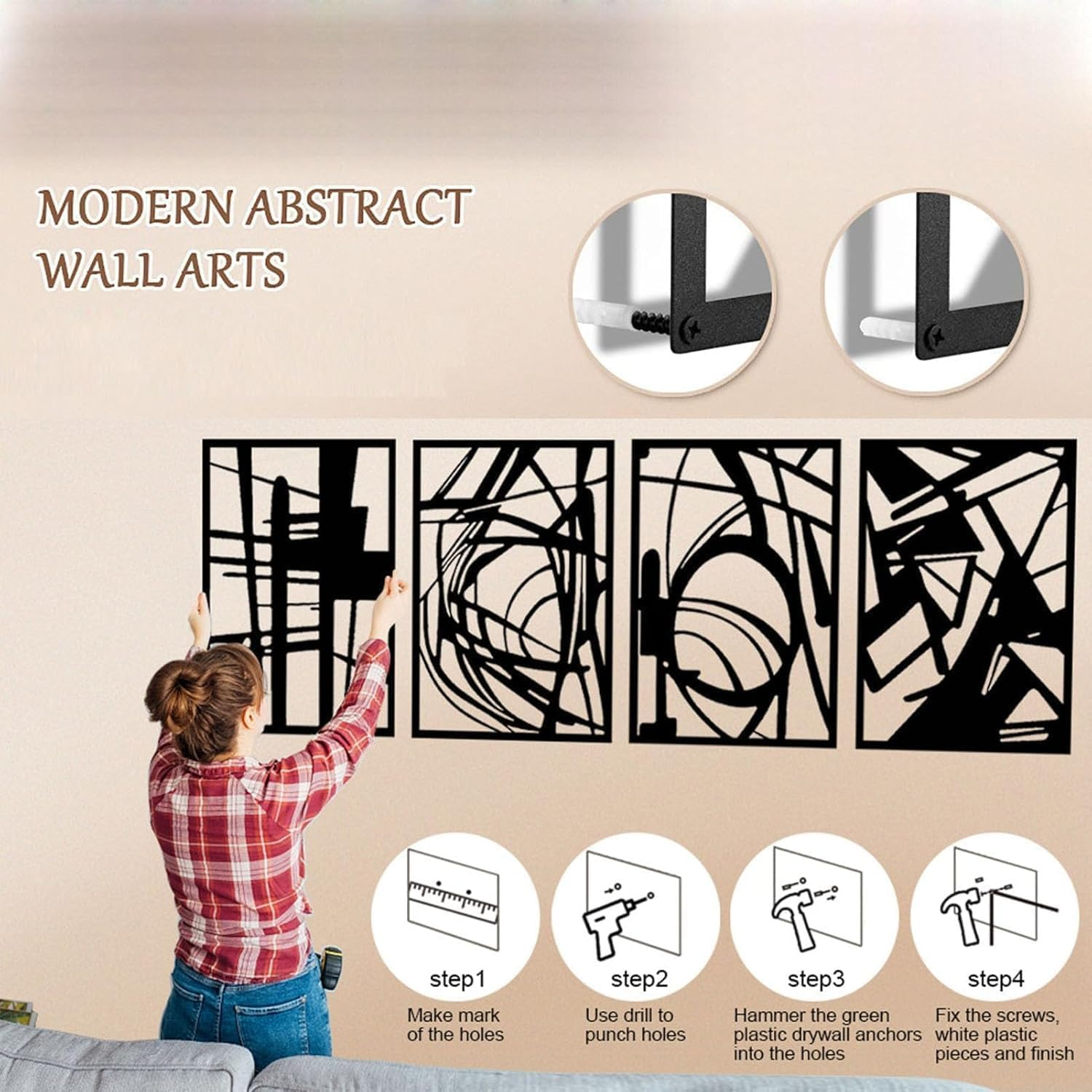 MODERN ABSTRACT WALL ARTS

step1
Make mark of the holes

step2
Use drill to punch holes

step3
Hammer the green plastic drywall anchors into the holes

step4
Fix the screws, white plastic pieces and finish