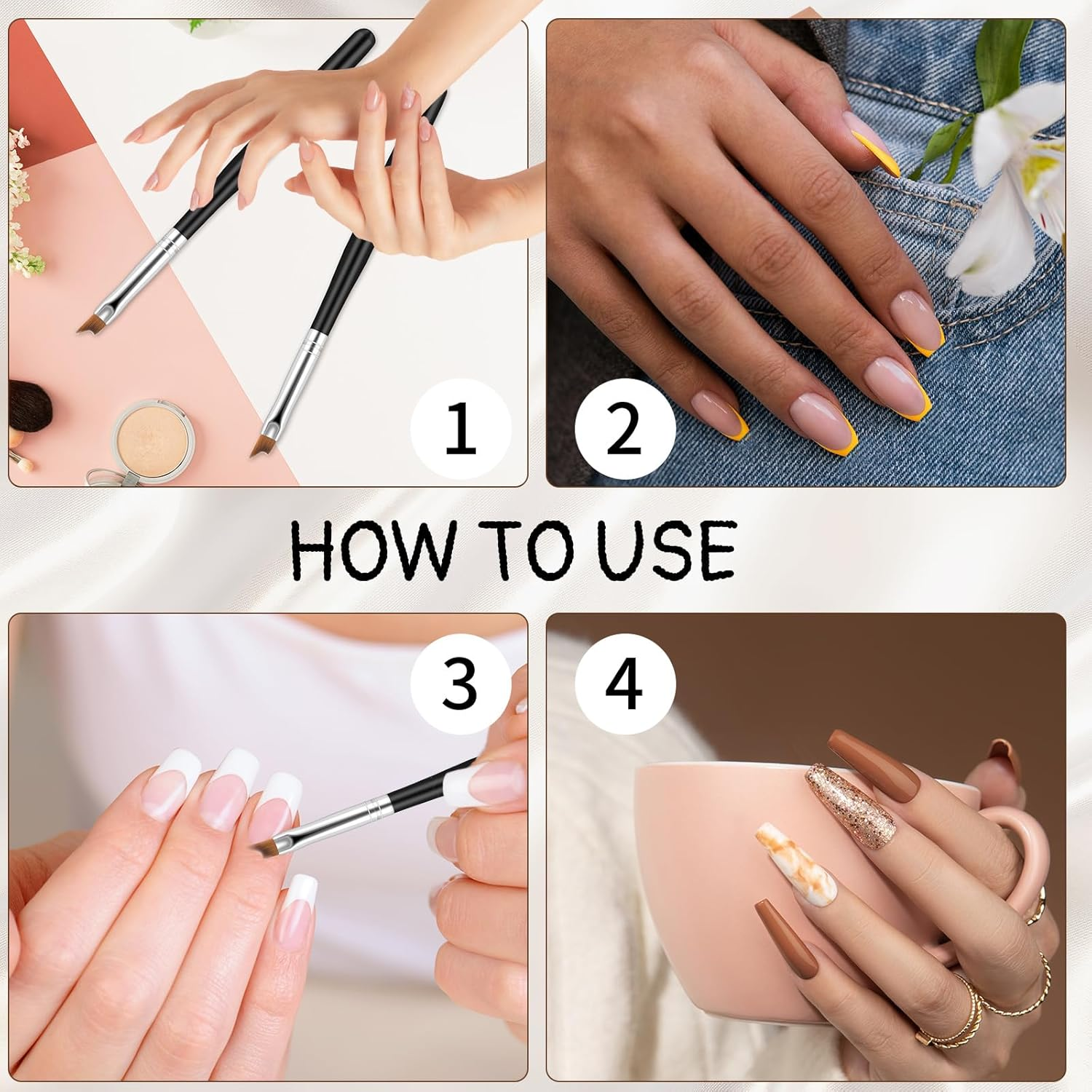 1

2

HOW TO USE

3

4