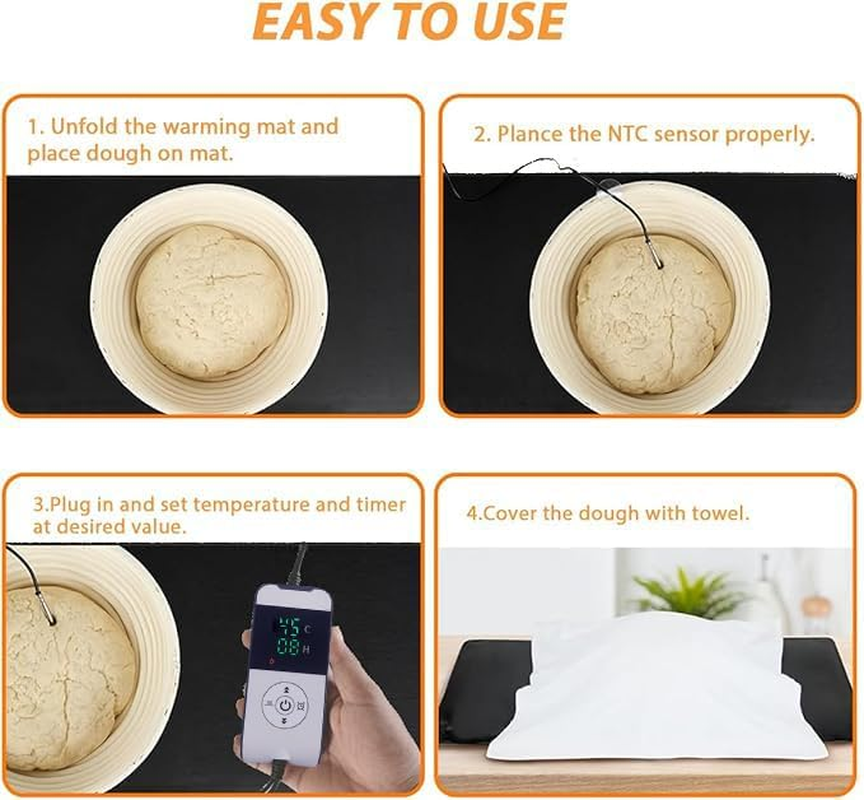 EASY TO USE

1. Unfold the warming mat and place dough on mat.

2. Plance the NTC sensor properly.

3.Plug in and set temperature and timer at desired value.

45 C
08 H

4.Cover the dough with towel.