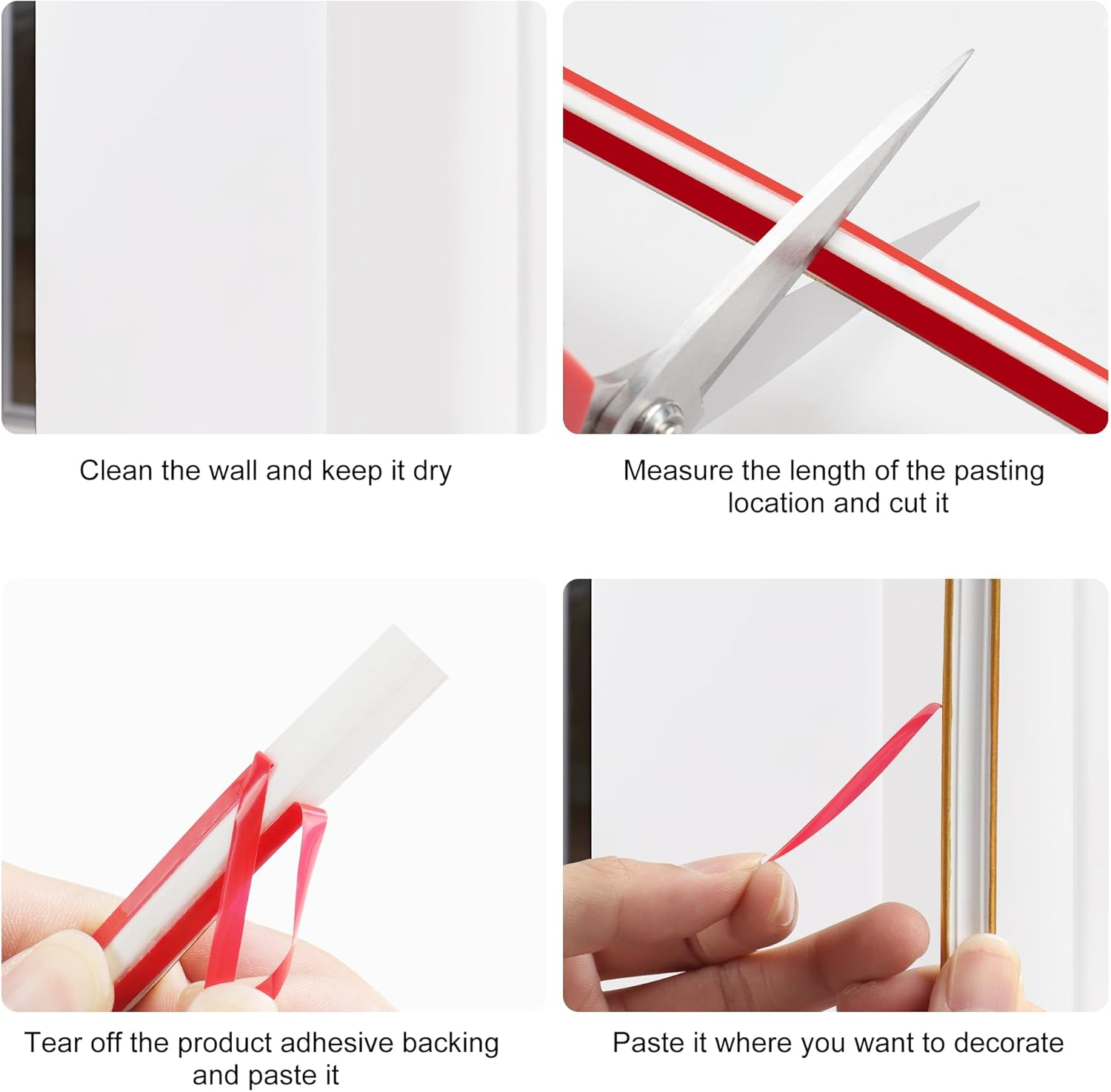 Clean the wall and keep it dry

Measure the length of the pasting location and cut it

Tear off the product adhesive backing and paste it

Paste it where you want to decorate