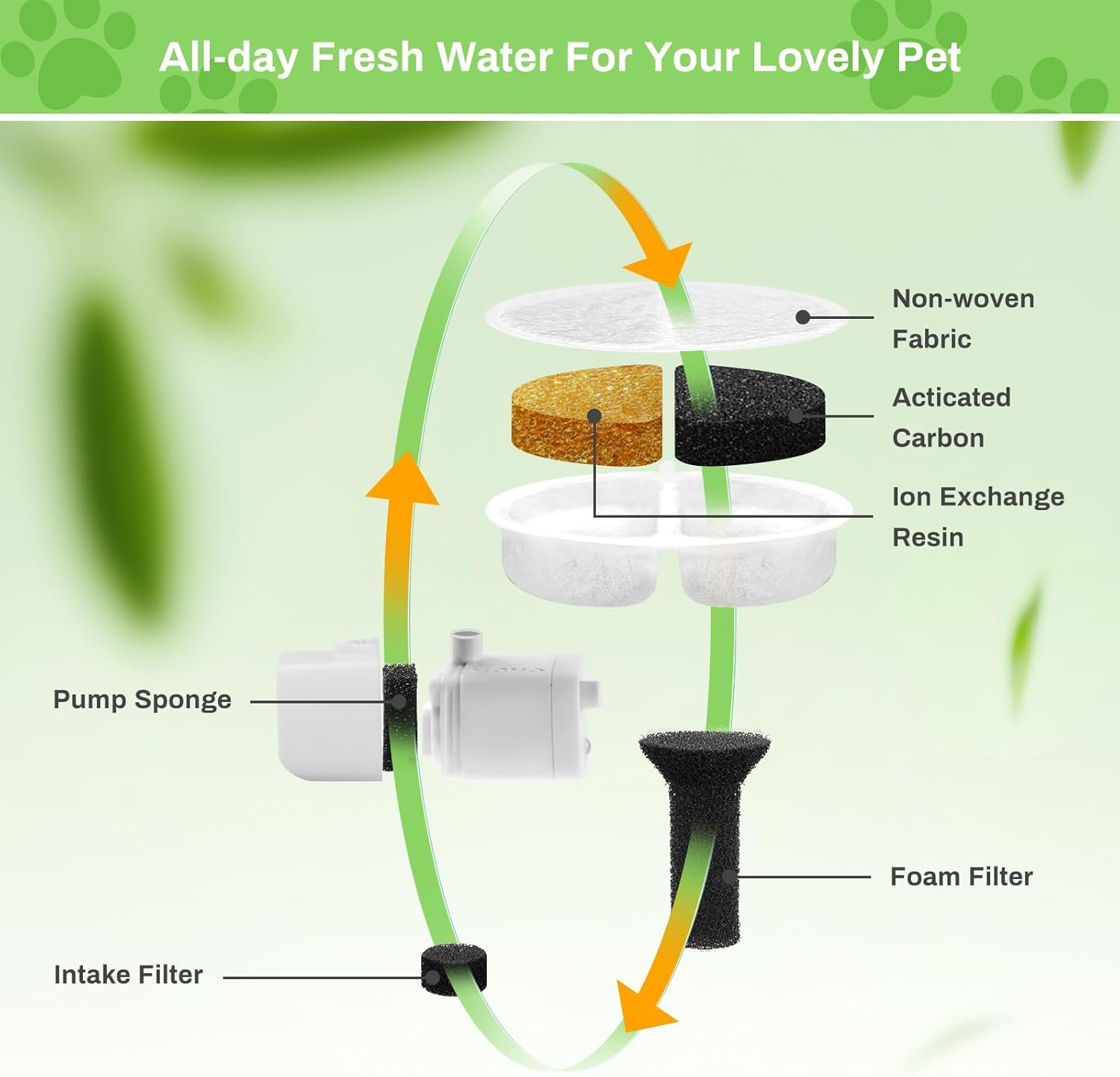 All-day Fresh Water For Your Lovely Pet

Non-woven Fabric

Acticated Carbon

Ion Exchange Resin

Pump Sponge

Foam Filter

Intake Filter