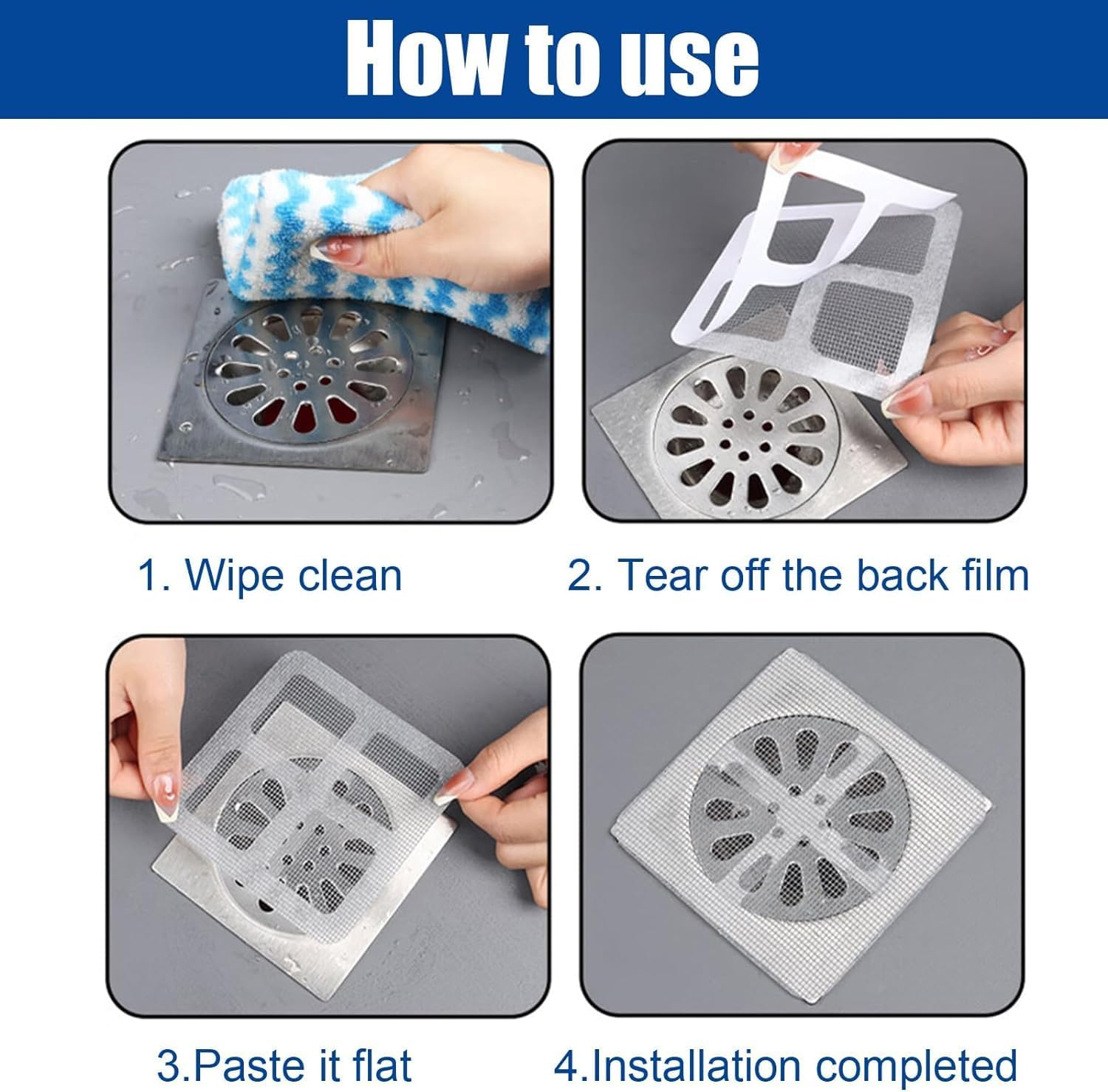 How to use

1. Wipe clean

2. Tear off the back film

3.Paste it flat

4.Installation completed