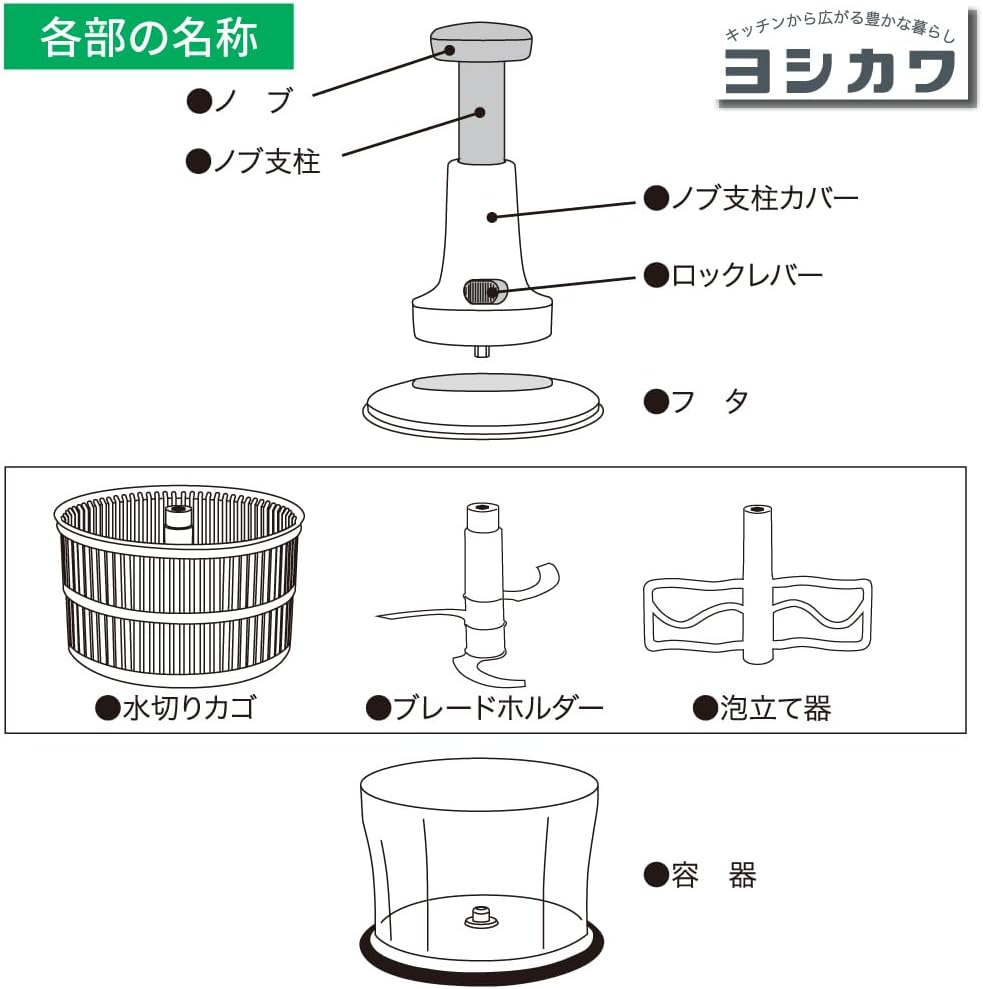 各部の名称

キッチンから広がる豊かな暮らし
ヨシカワ

●ノ ブ
●ノブ支柱
●ノブ支柱カバー
●ロックレバー
●フ タ

●水切りカゴ
●ブレードホルダー
●泡立て器

●容 器