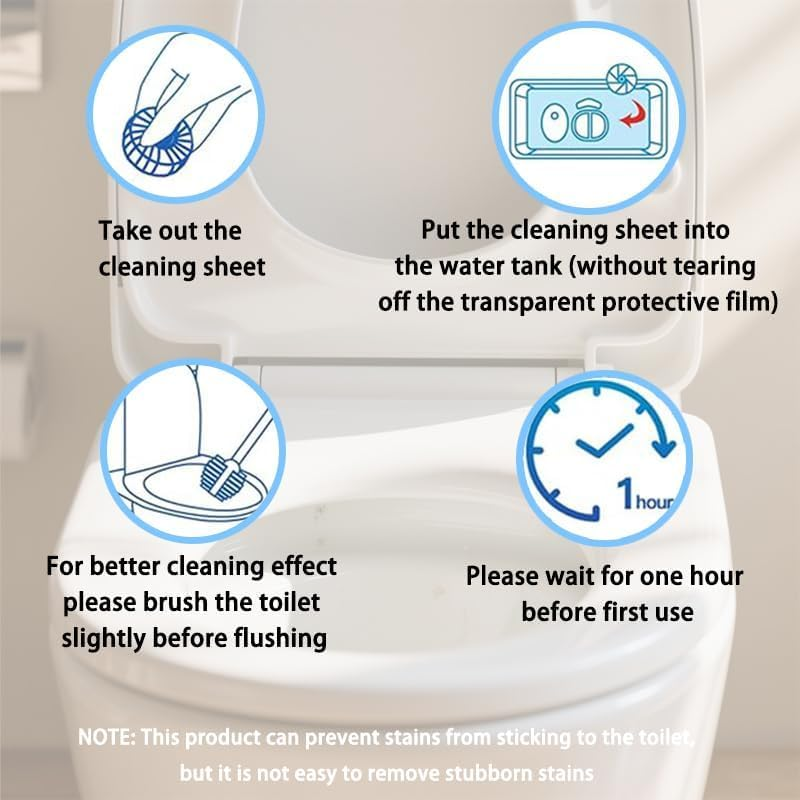 Take out the cleaning sheet

Put the cleaning sheet into the water tank (without tearing off the transparent protective film)

For better cleaning effect please brush the toilet slightly before flushing

1 hour

Please wait for one hour before first use

NOTE: This product can prevent stains from sticking to the toilet, but it is not easy to remove stubborn stains