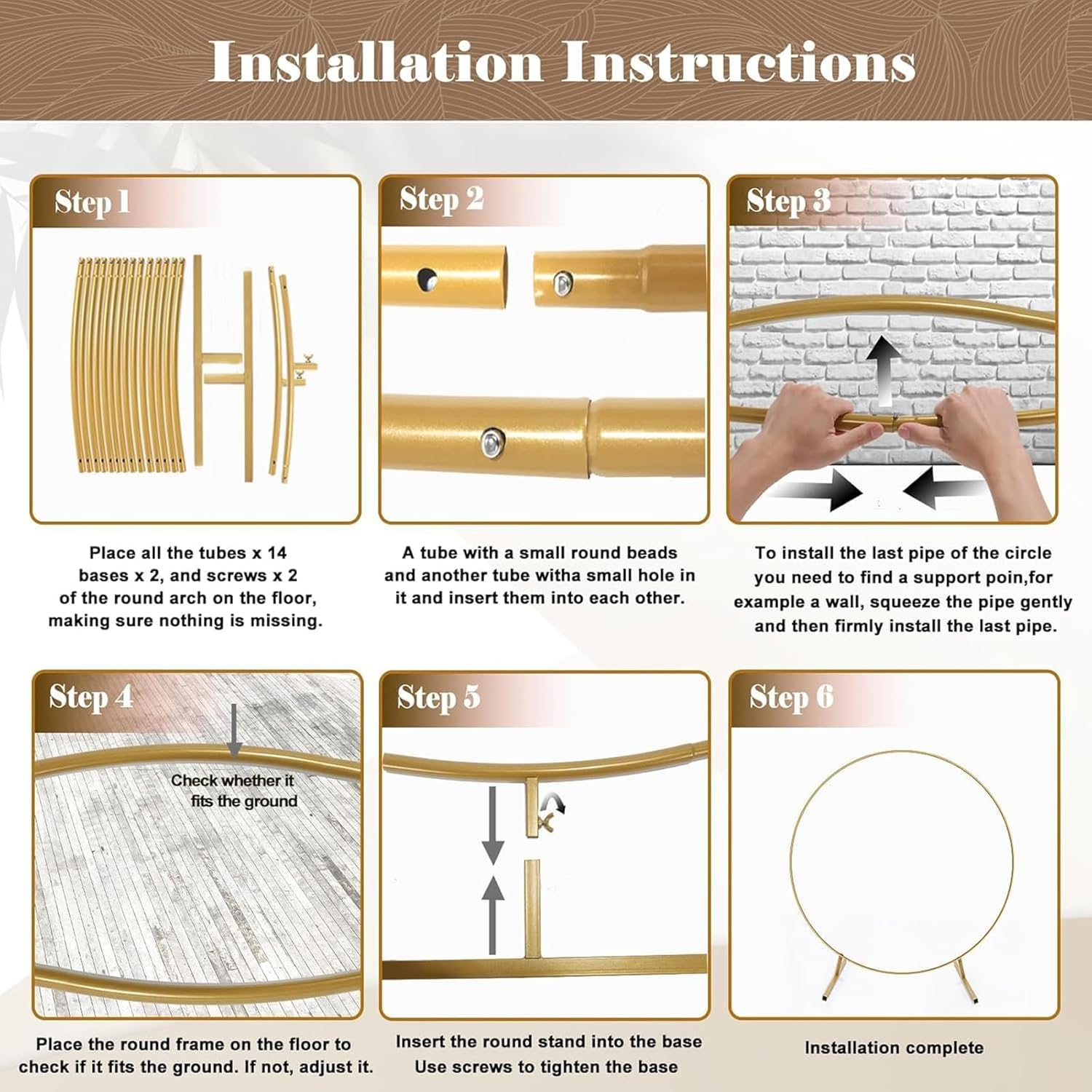 Installation Instructions

Step 1

Place all the tubes x 14 bases x 2, and screws x 2 of the round arch on the floor, making sure nothing is missing.

Step 2

A tube with a small round beads and another tube witha small hole in it and insert them into each other.

Step 3

To install the last pipe of the circle you need to find a support poin,for example a wall, squeeze the pipe gently and then firmly install the last pipe.

Step 4

Check whether it fits the ground

Place the round frame on the floor to check if it fits the ground. If not, adjust it.

Step 5

Insert the round stand into the base
Use screws to tighten the base

Step 6

Installation complete