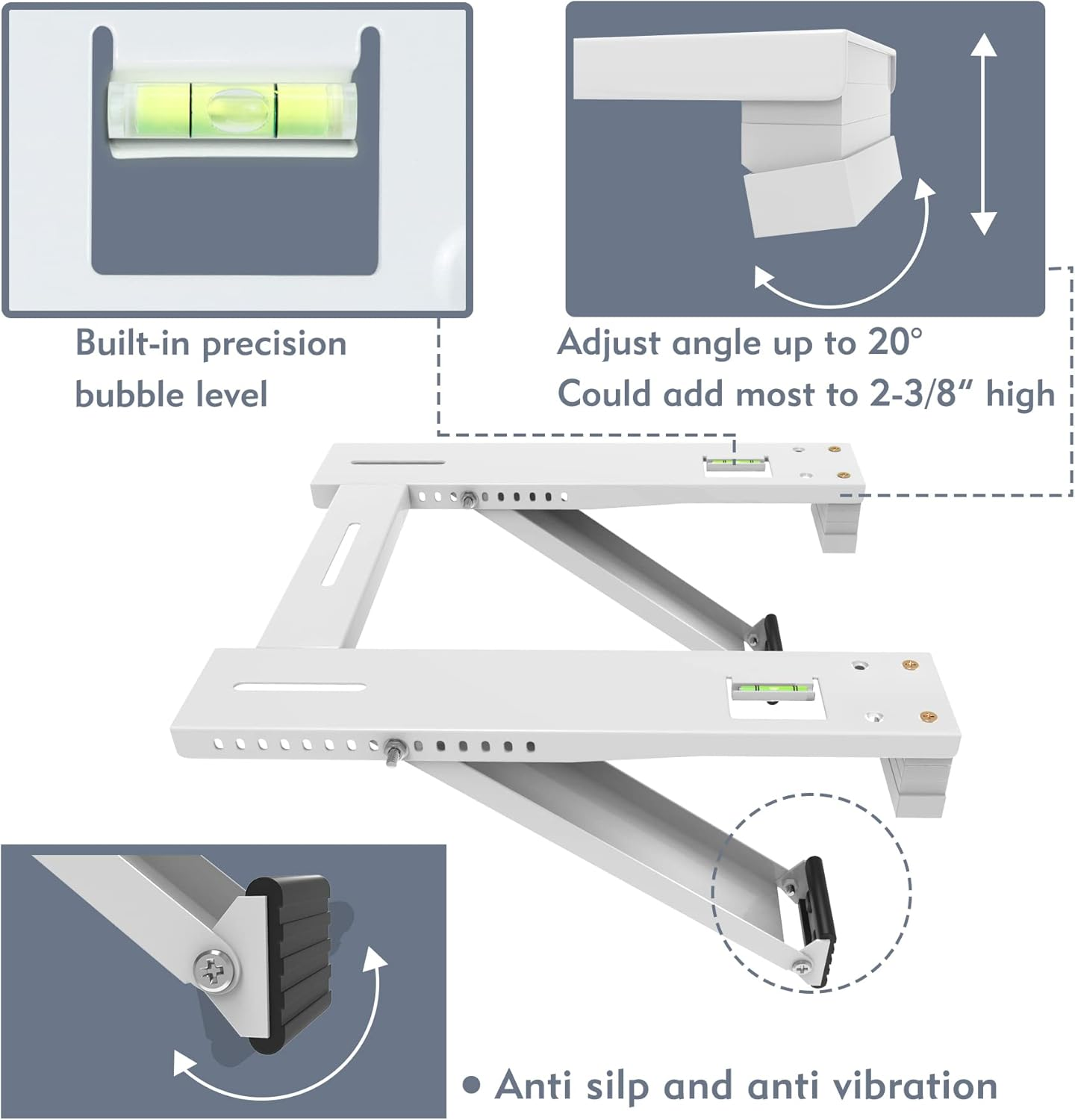 Built-in precision bubble level

Adjust angle up to 20°
Could add most to 2-3/8" high

• Anti silp and anti vibration