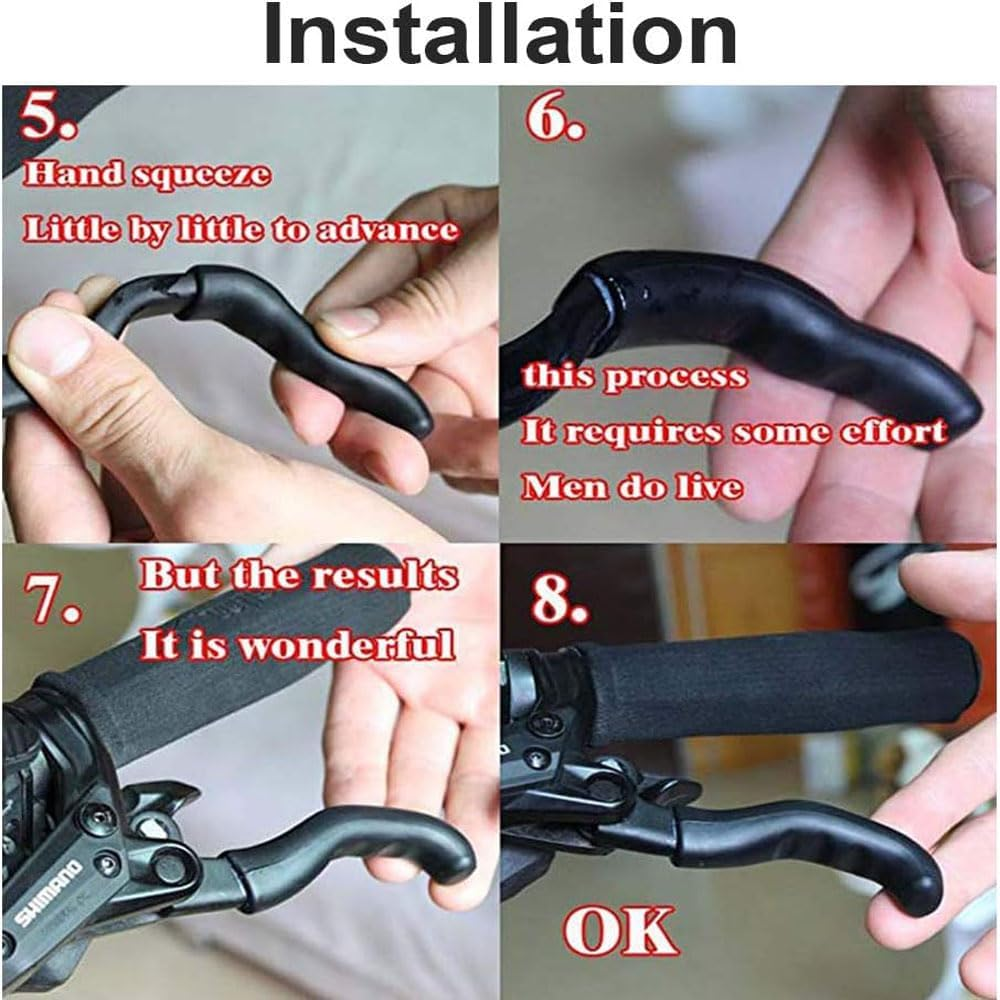 Installation

5.
Hand squeeze
Little by little to advance

6.
this process
It requires some effort
Men do live

7.
But the results
It is wonderful

SHIMANO

8.

OK