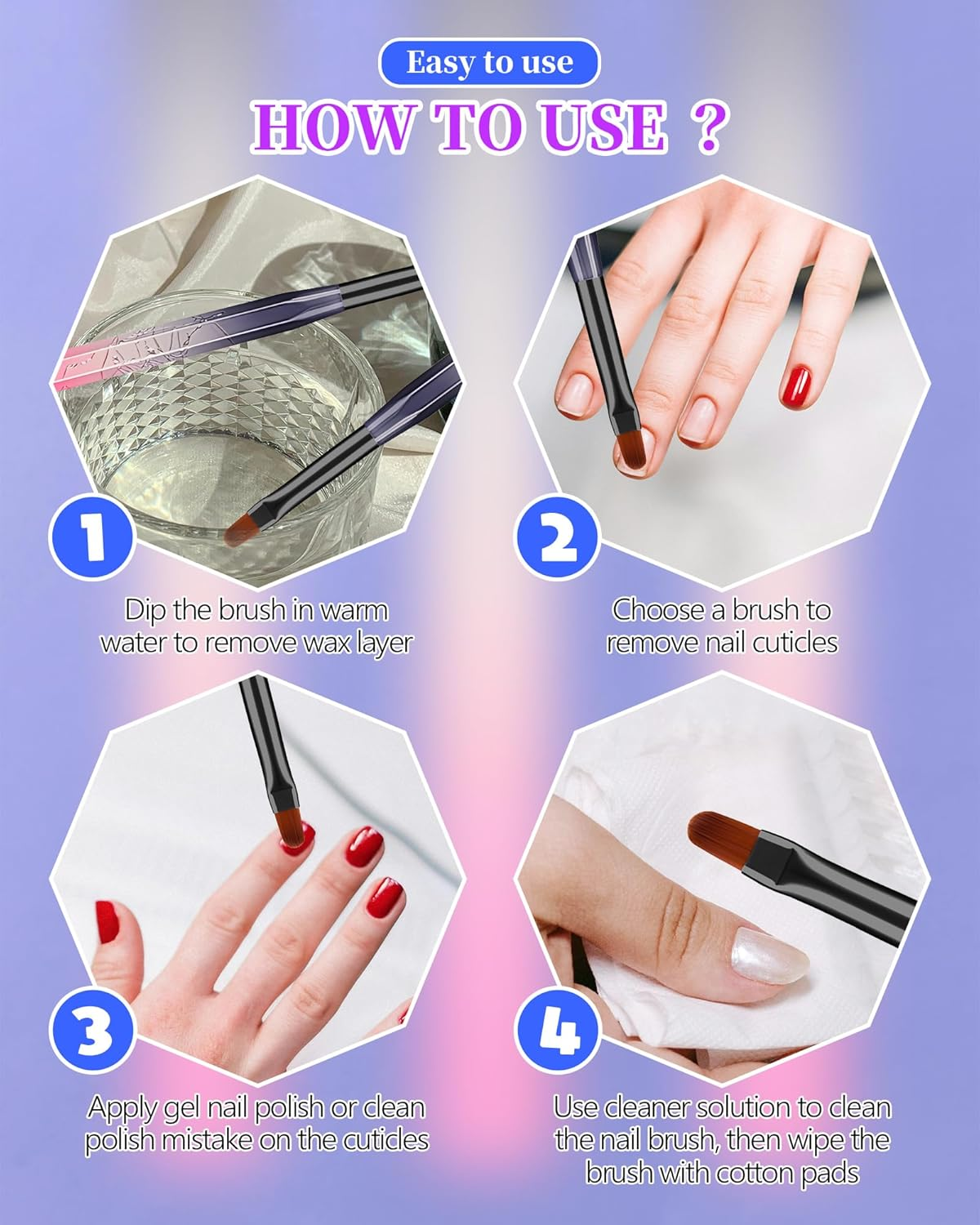 Easy to use

HOW TO USE ?

1

Dip the brush in warm water to remove wax layer

2

Choose a brush to remove nail cuticles

3

Apply gel nail polish or clean polish mistake on the cuticles

4

Use cleaner solution to clean the nail brush, then wipe the brush with cotton pads