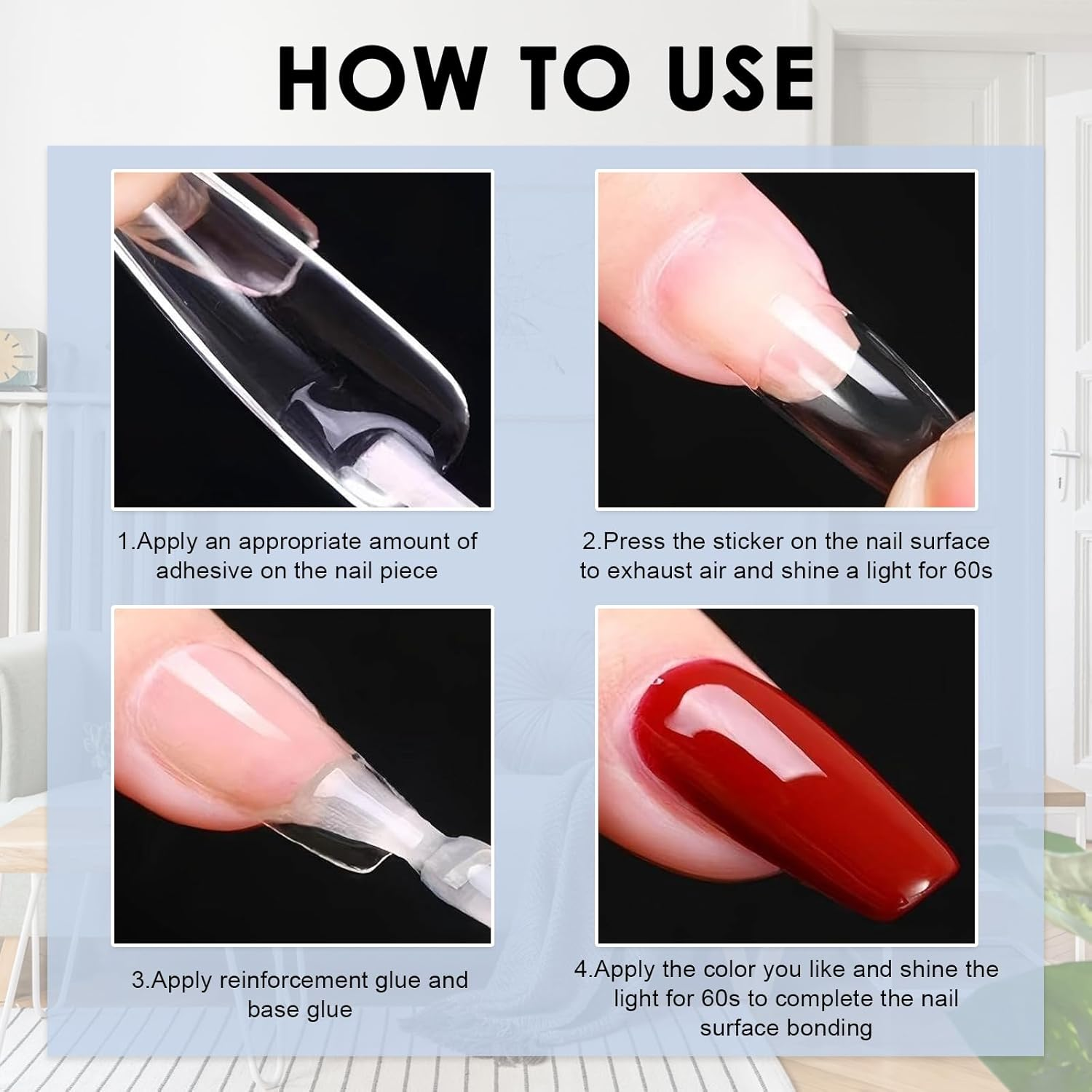 HOW TO USE

1.Apply an appropriate amount of adhesive on the nail piece

2.Press the sticker on the nail surface to exhaust air and shine a light for 60s

3.Apply reinforcement glue and base glue

4.Apply the color you like and shine the light for 60s to complete the nail surface bonding