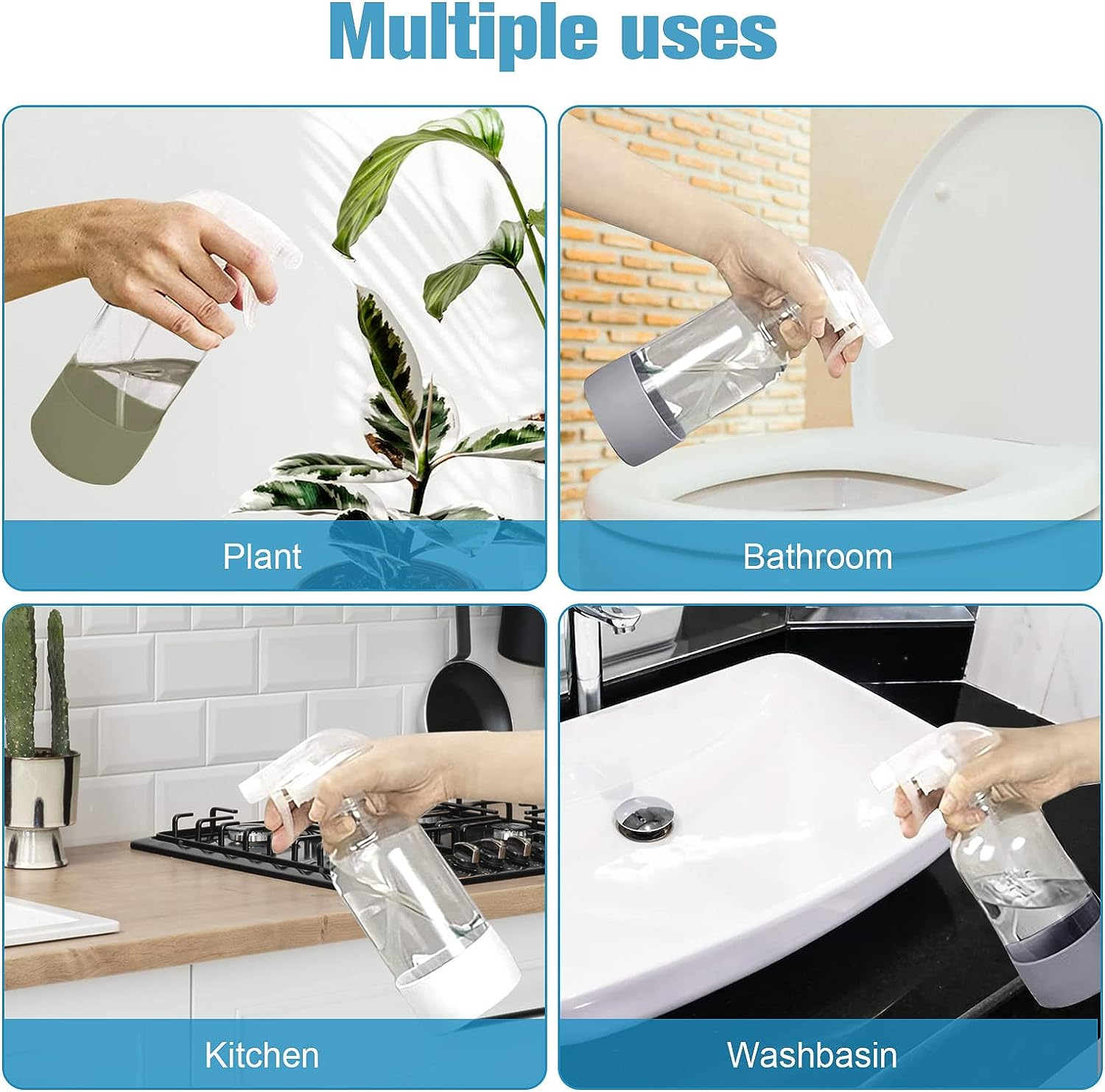 Multiple uses

Plant

Bathroom

Kitchen

Washbasin