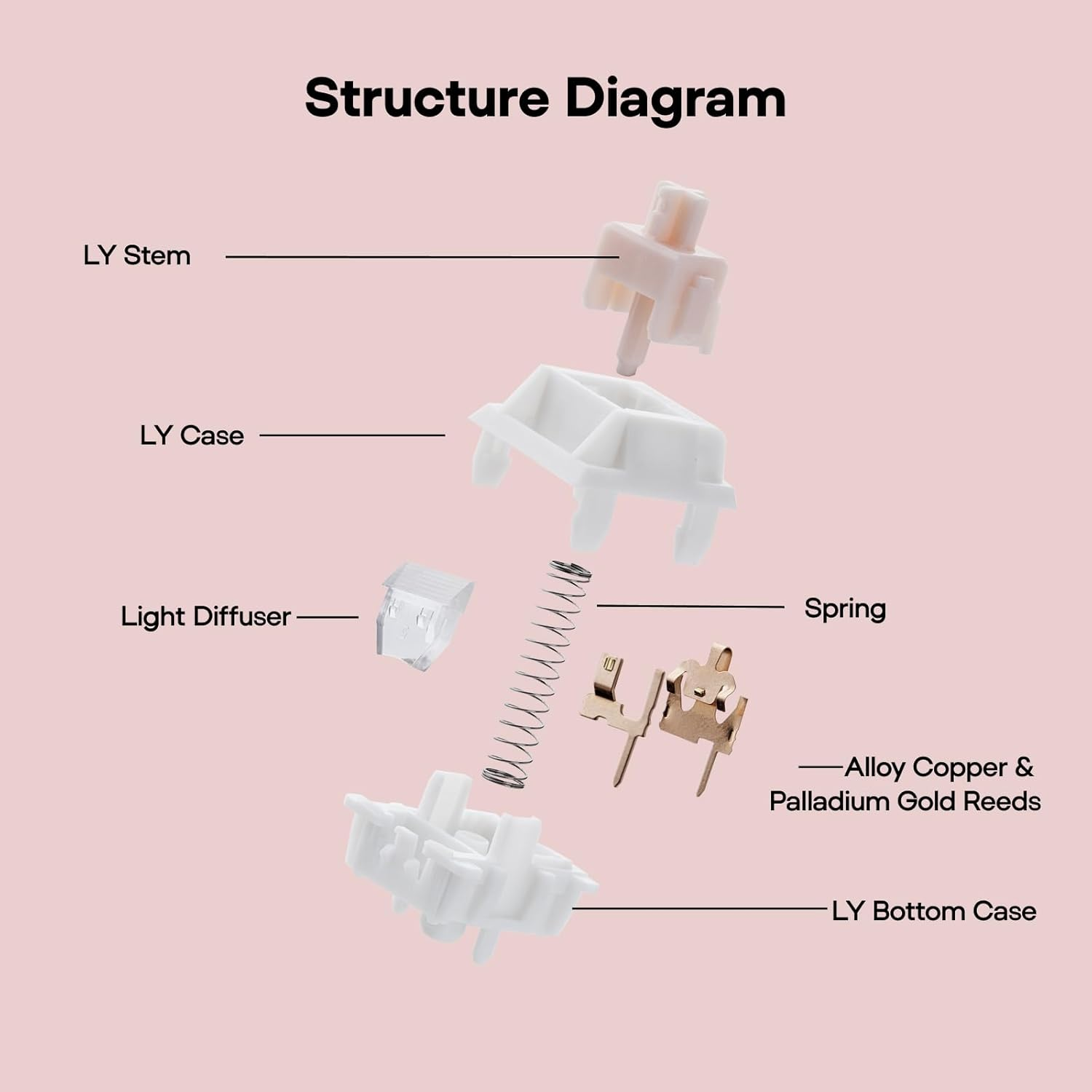 Structure Diagram

LY Stem

LY Case

Light Diffuser

Spring

Alloy Copper & Palladium Gold Reeds

LY Bottom Case