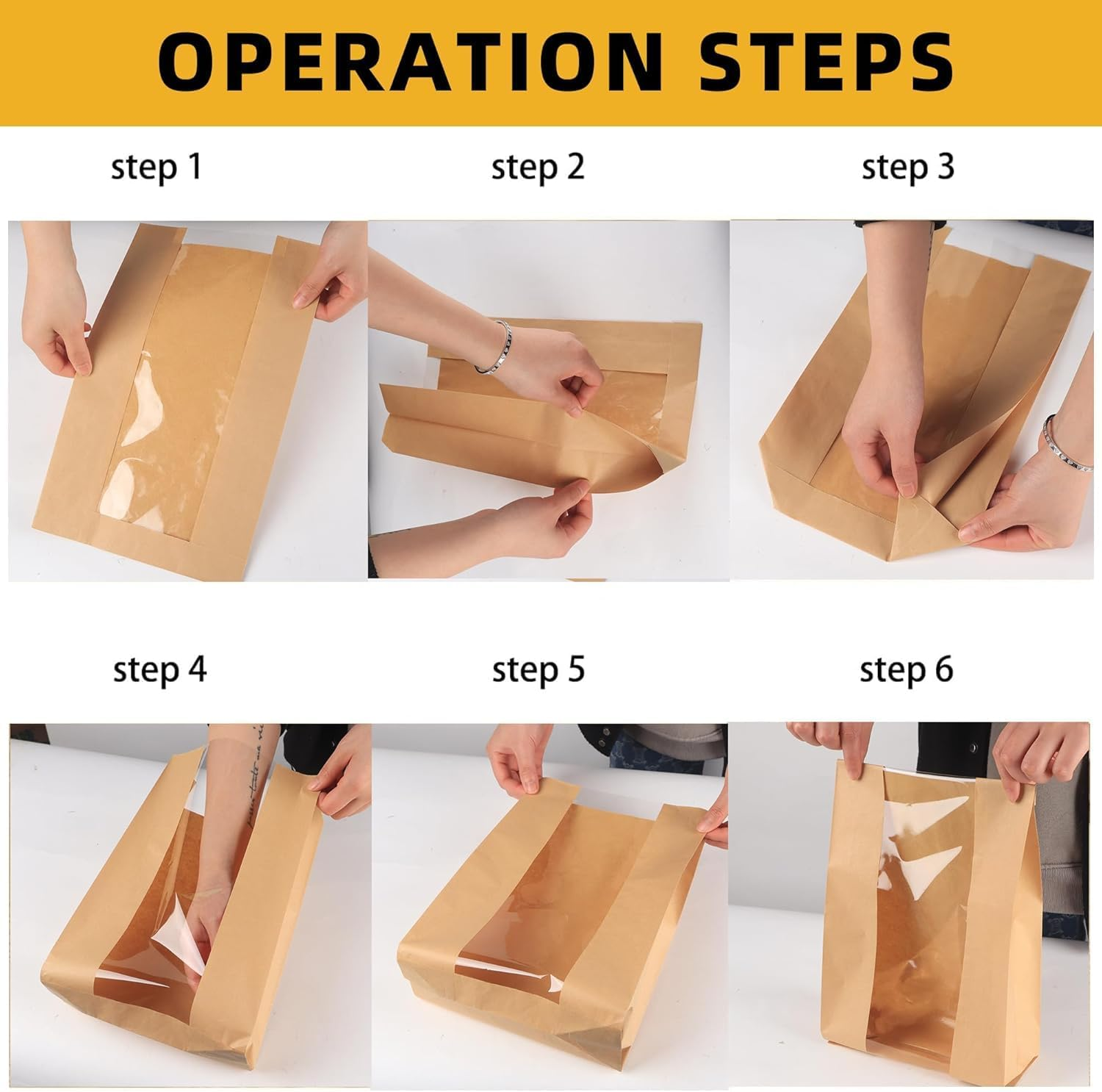 OPERATION STEPS

step 1

step 2

step 3

step 4

step 5

step 6