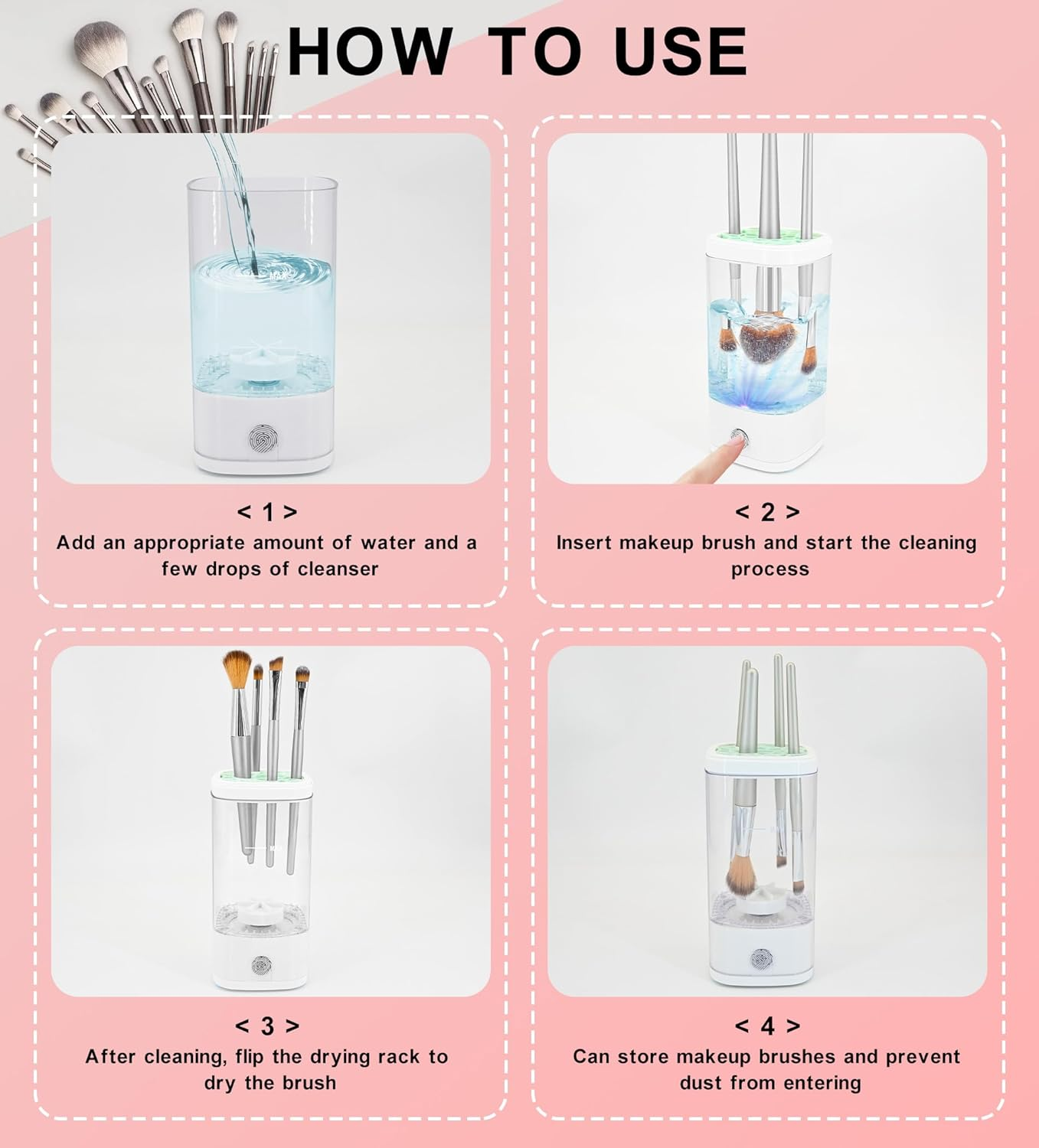 HOW TO USE

< 1 >
Add an appropriate amount of water and a few drops of cleanser

< 2 >
Insert makeup brush and start the cleaning process

< 3 >
After cleaning, flip the drying rack to dry the brush

< 4 >
Can store makeup brushes and prevent dust from entering