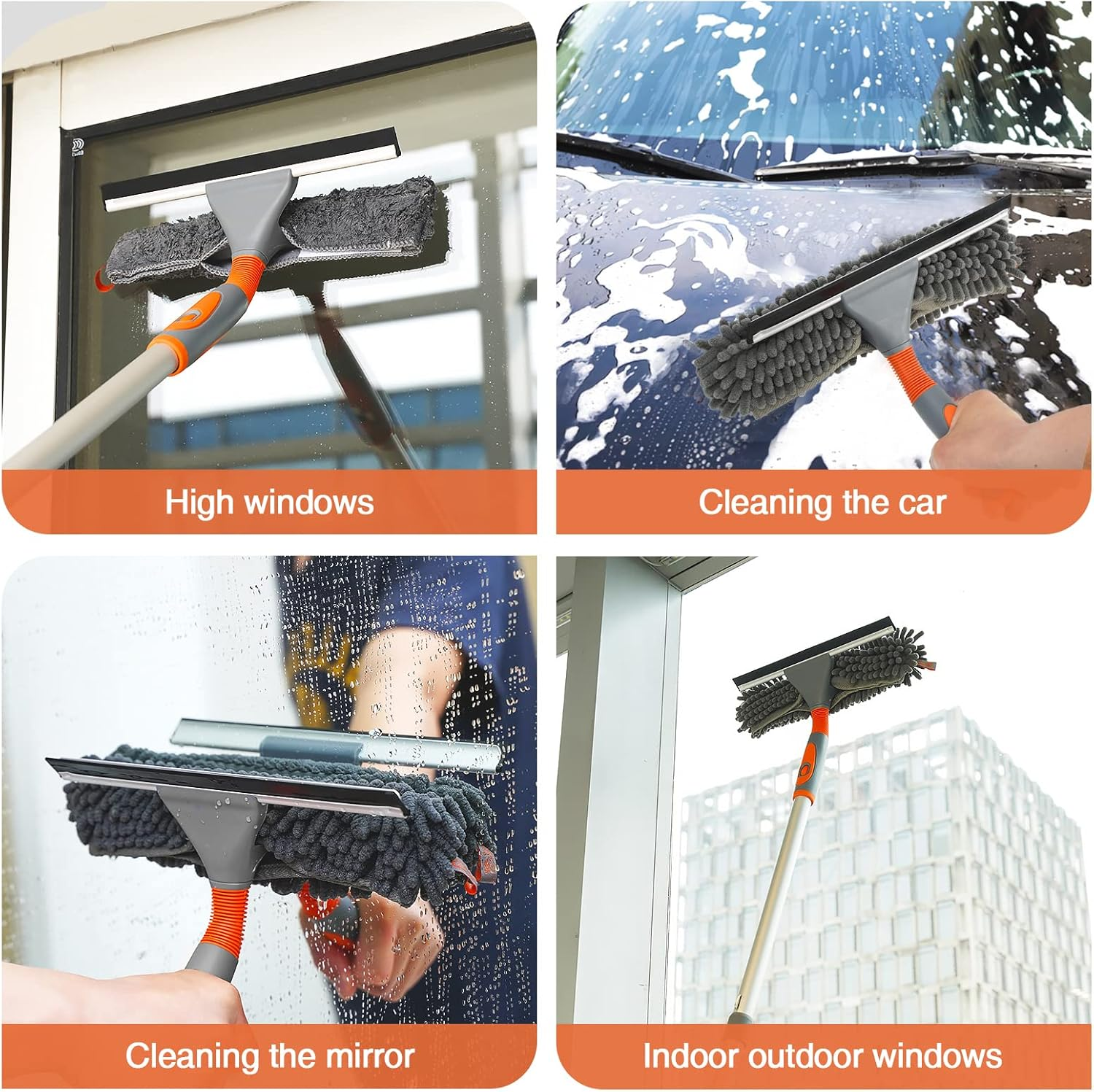 High windows

Cleaning the car

Cleaning the mirror

Indoor outdoor windows