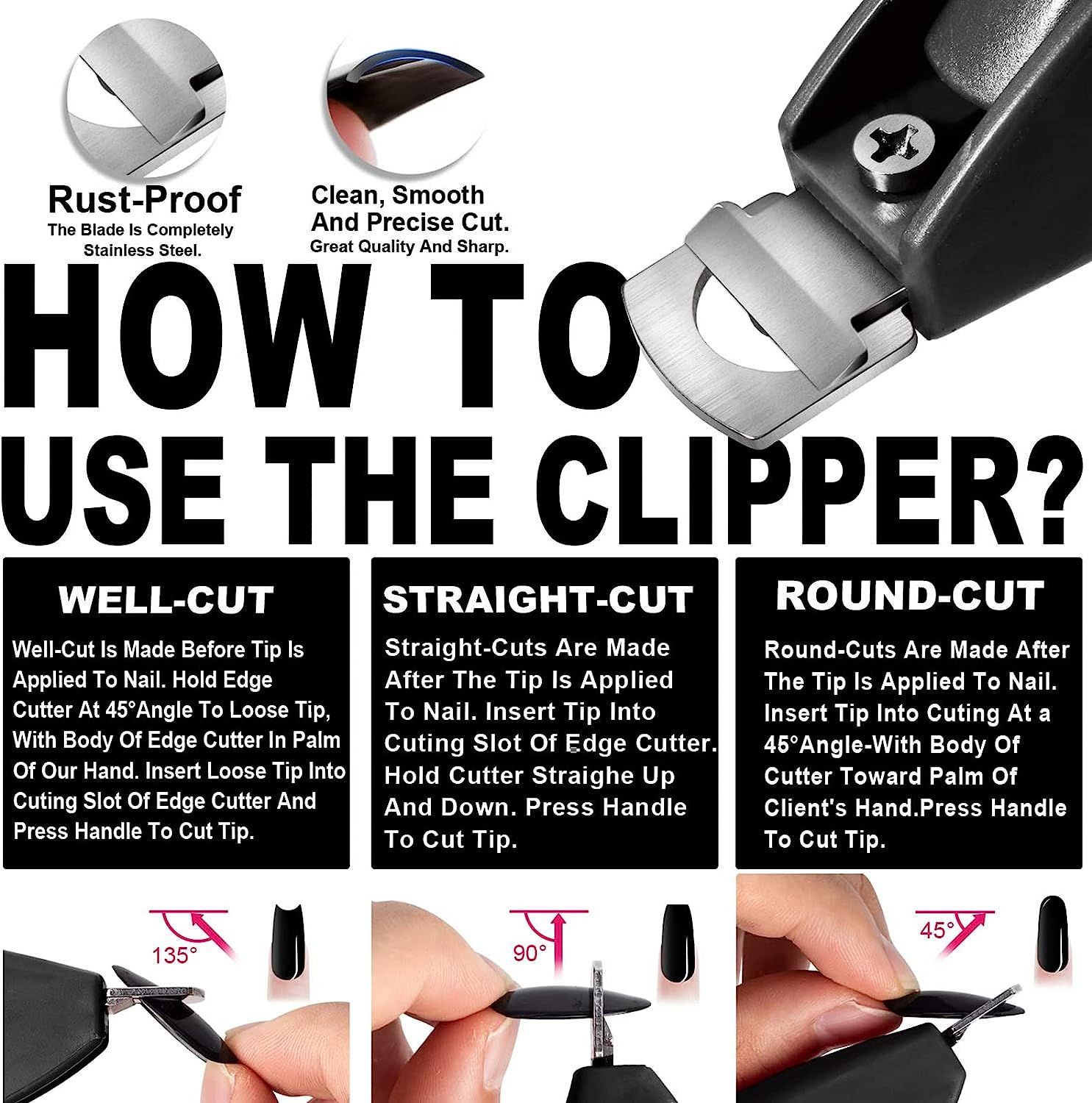 Rust-Proof
The Blade Is Completely Stainless Steel.

Clean, Smooth And Precise Cut.
Great Quality And Sharp.

HOW TO USE THE CLIPPER?

WELL-CUT

Well-Cut Is Made Before Tip Is Applied To Nail. Hold Edge Cutter At 45°Angle To Loose Tip, With Body Of Edge Cutter In Palm Of Our Hand. Insert Loose Tip Into Cuting Slot Of Edge Cutter And Press Handle To Cut Tip.

STRAIGHT-CUT

Straight-Cuts Are Made After The Tip Is Applied To Nail. Insert Tip Into Cuting Slot Of Edge Cutter. Hold Cutter Straighe Up And Down. Press Handle To Cut Tip.

ROUND-CUT

Round-Cuts Are Made After The Tip Is Applied To Nail. Insert Tip Into Cuting At a 45°Angle-With Body Of Cutter Toward Palm Of Client's Hand.Press Handle To Cut Tip.

135°

90°

45°