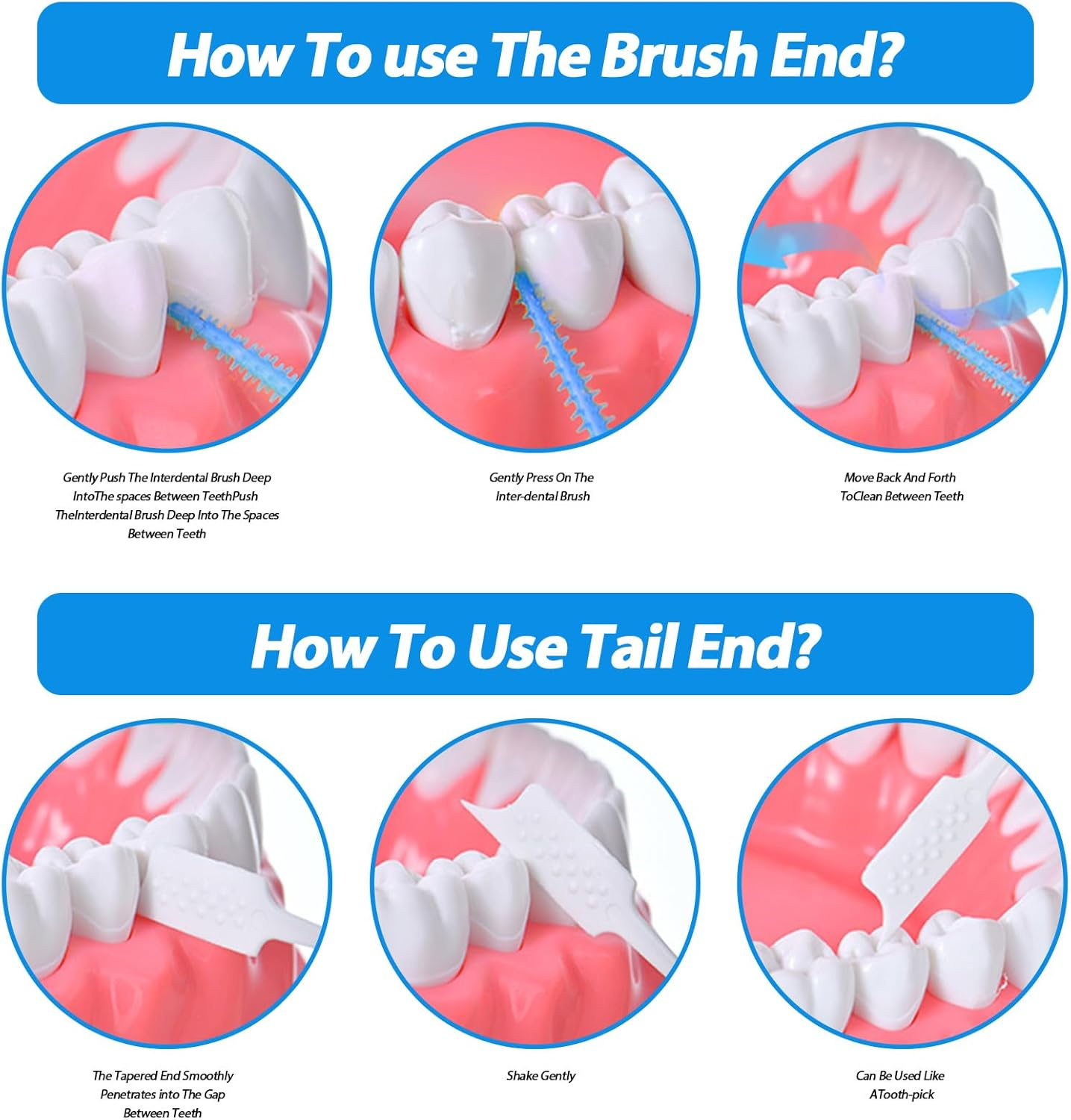 How To use The Brush End?

Gently Push The Interdental Brush Deep IntoThe spaces Between TeethPush TheInterdental Brush Deep Into The Spaces Between Teeth

Gently Press On The Inter-dental Brush

Move Back And Forth ToClean Between Teeth

How To Use Tail End?

The Tapered End Smoothly Penetrates into The Gap Between Teeth

Shake Gently

Can Be Used Like ATooth-pick