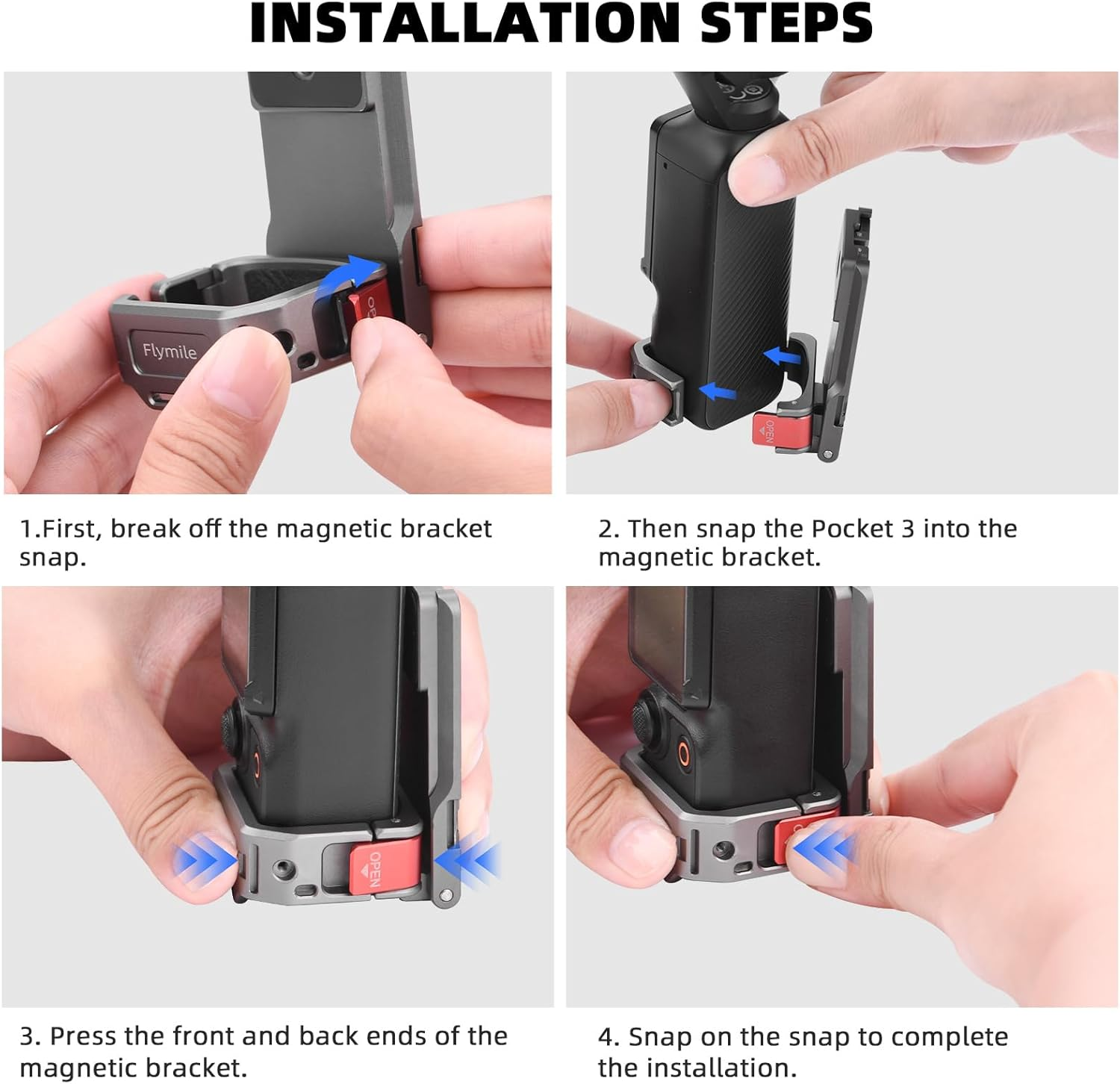 INSTALLATION STEPS

Flymile

OPEN

OPEN

1.First, break off the magnetic bracket snap.

2. Then snap the Pocket 3 into the magnetic bracket.

OPEN

3. Press the front and back ends of the magnetic bracket.

4. Snap on the snap to complete the installation.