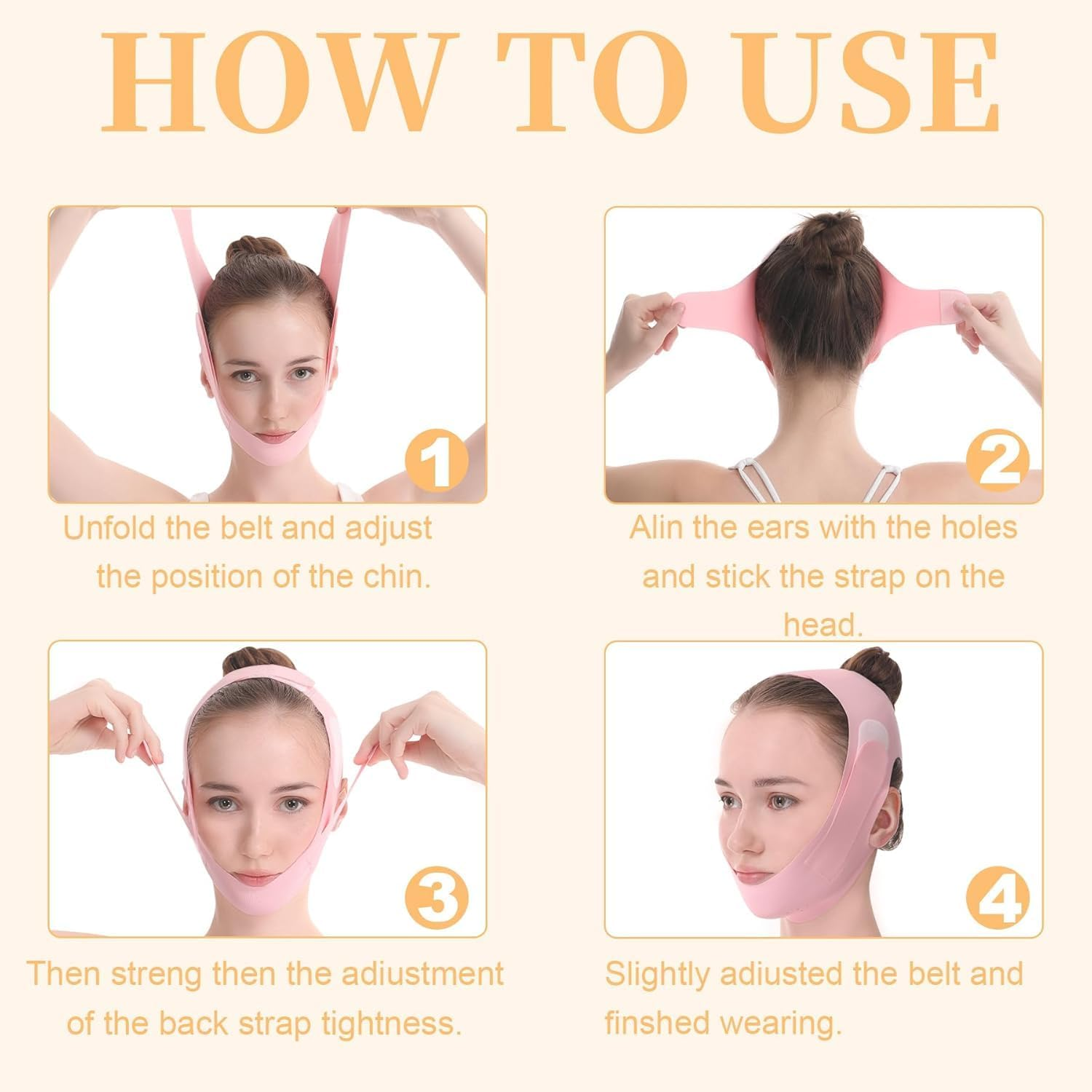 HOW TO USE

1

Unfold the belt and adjust the position of the chin.

2

Alin the ears with the holes and stick the strap on the head.

3

Then streng then the adiustment of the back strap tightness.

4

Slightly adiusted the belt and finshed wearing.