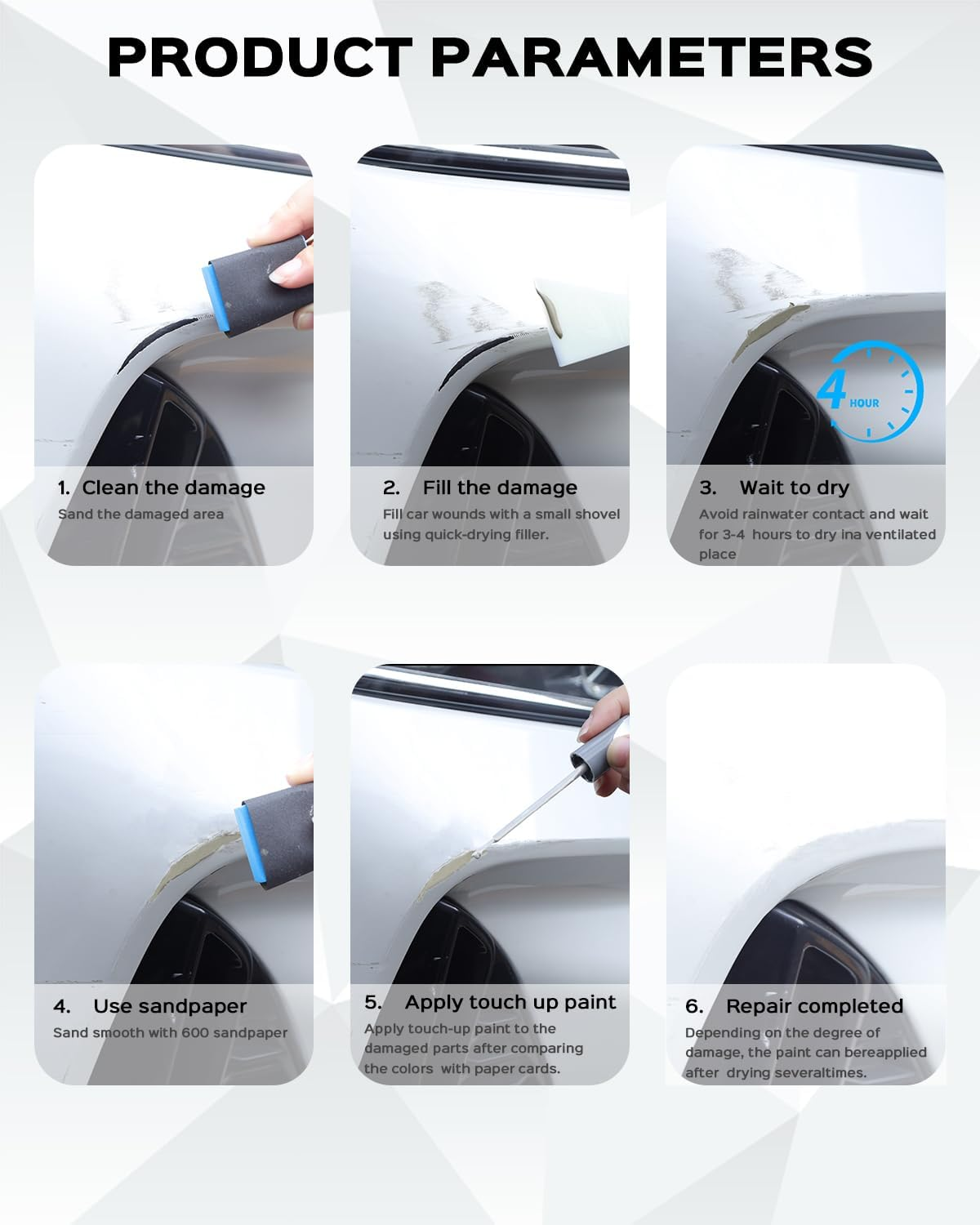 PRODUCT PARAMETERS

1. Clean the damage
Sand the damaged area

2. Fill the damage
Fill car wounds with a small shovel using quick-drying filler.

4 HOUR

3. Wait to dry
Avoid rainwater contact and wait for 3-4 hours to dry ina ventilated place

4. Use sandpaper
Sand smooth with 600 sandpaper

5. Apply touch up paint
Apply touch-up paint to the damaged parts after comparing the colors with paper cards.

6. Repair completed
Depending on the degree of damage, the paint can bereapplied after drying severaltimes.