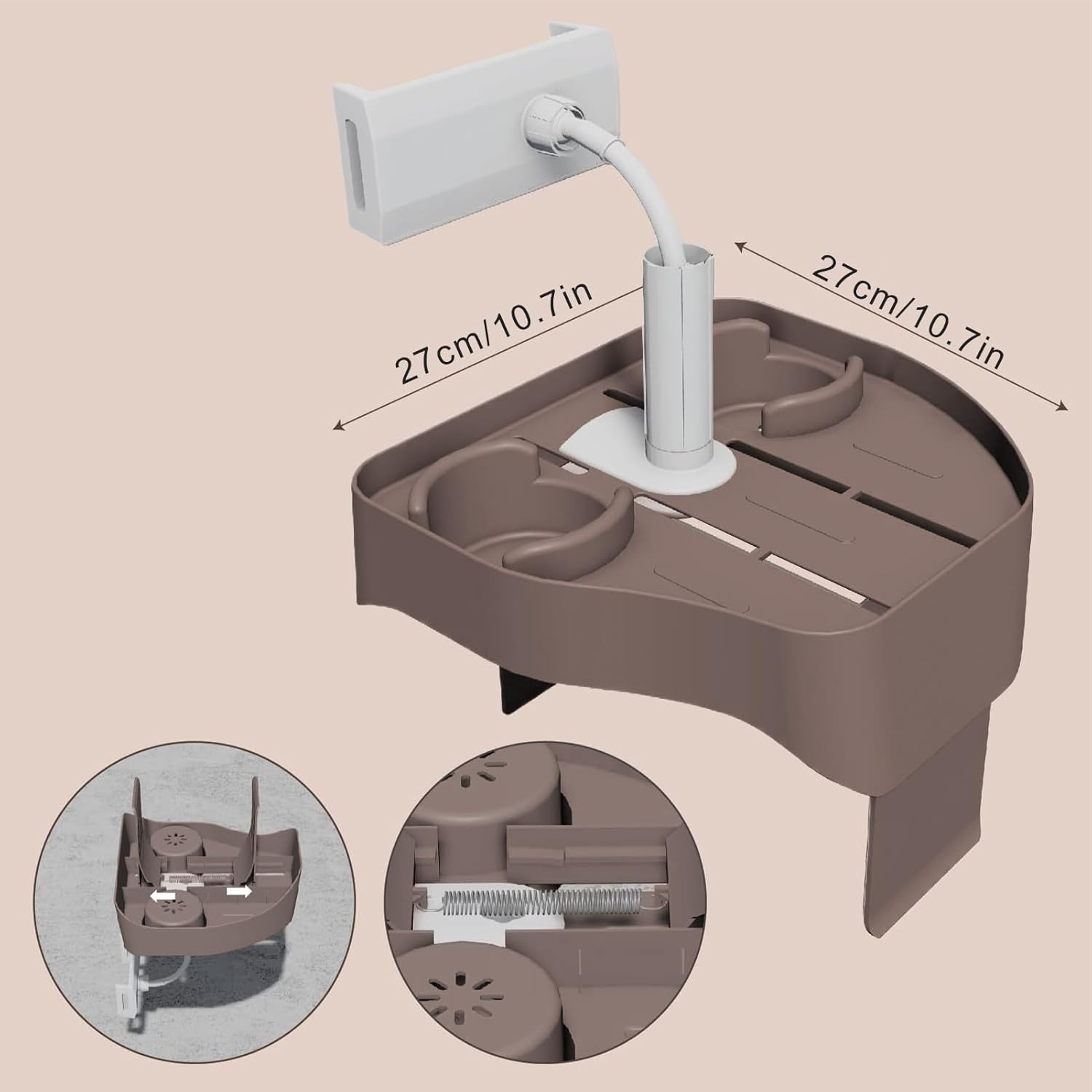 27cm/10.7in

27cm/10.7in