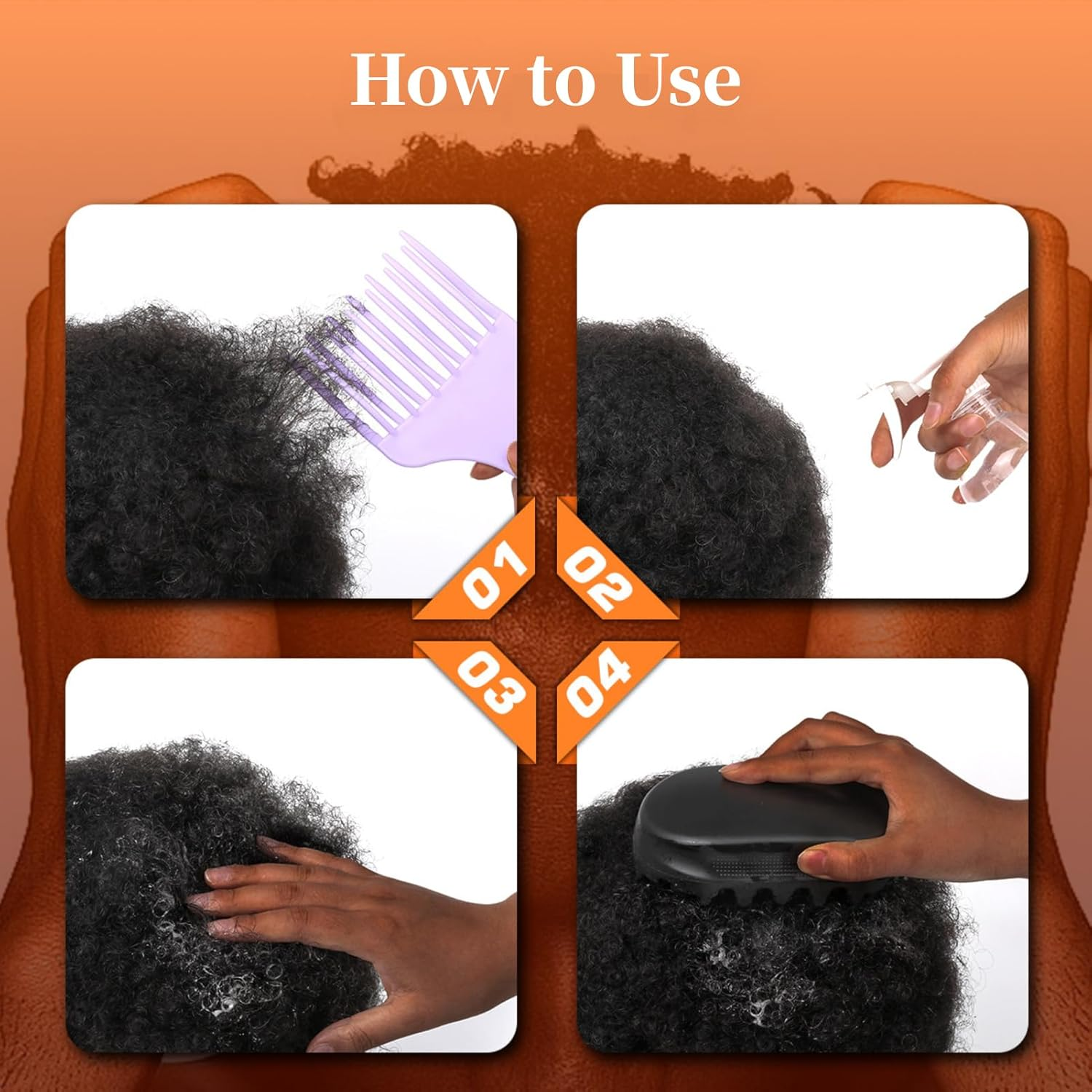 How to Use

01

02

03

04