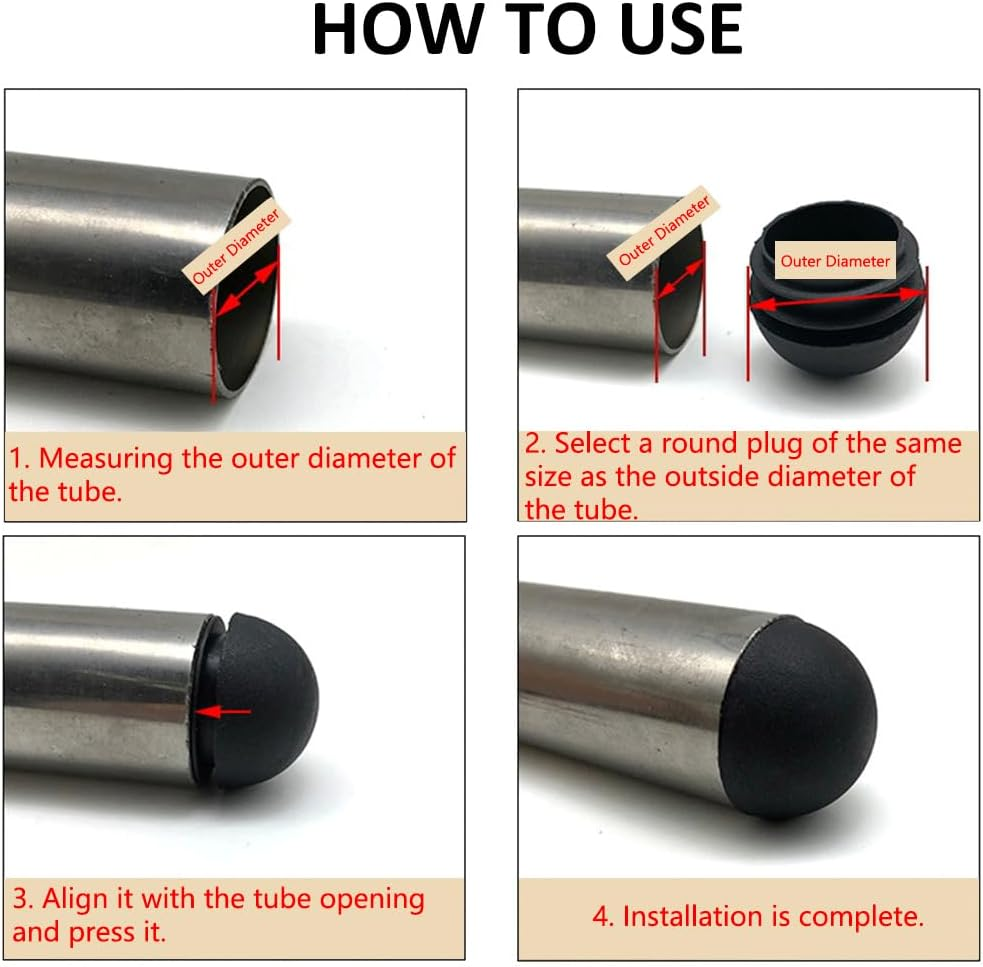 HOW TO USE

Outer Diameter

1. Measuring the outer diameter of the tube.

Outer Diameter

Outer Diameter

2. Select a round plug of the same size as the outside diameter of the tube.

3. Align it with the tube opening and press it.

4. Installation is complete.